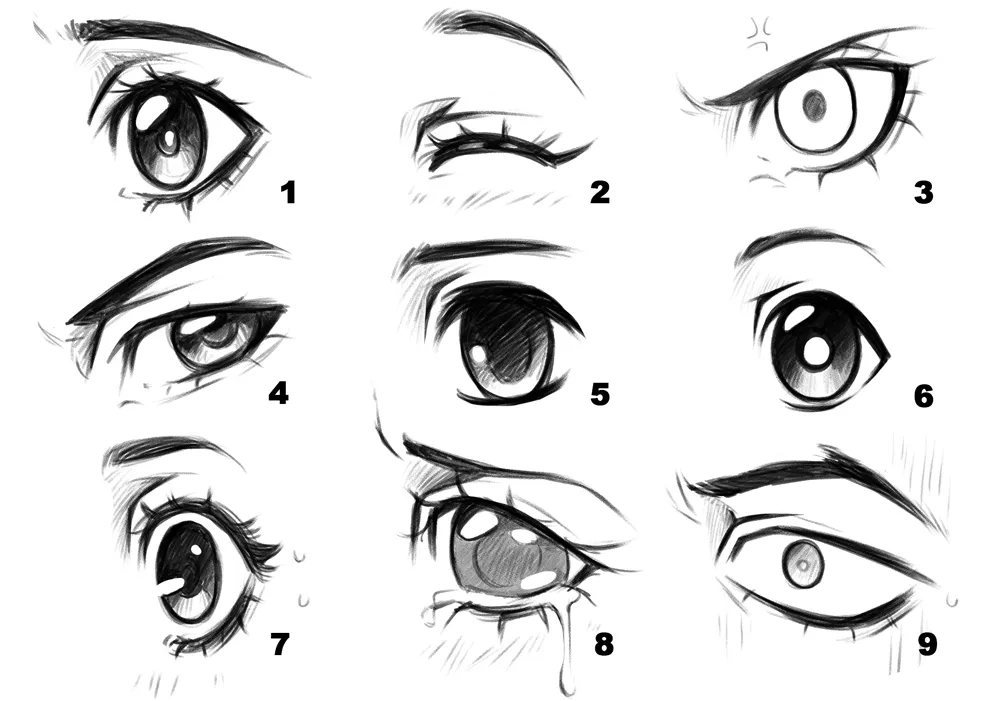 1
2
3
4
5
6
7
8
9