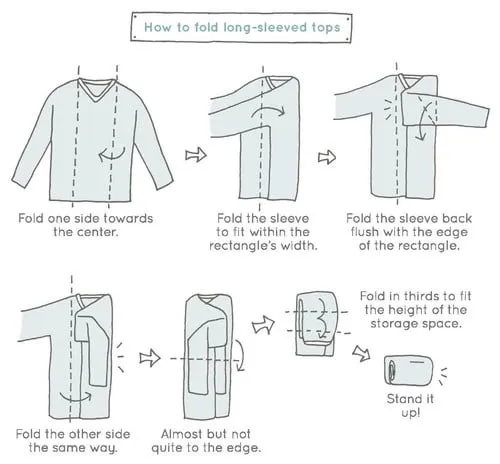 How to fold long-sleeved tops

Fold one side towards the center.

Fold the sleeve to fit within the rectangle's width.

Fold the sleeve back flush with the edge of the rectangle.

Fold the other side the same way.

Almost but not quite to the edge.

Fold in thirds to fit the height of the storage space.

Stand it up!