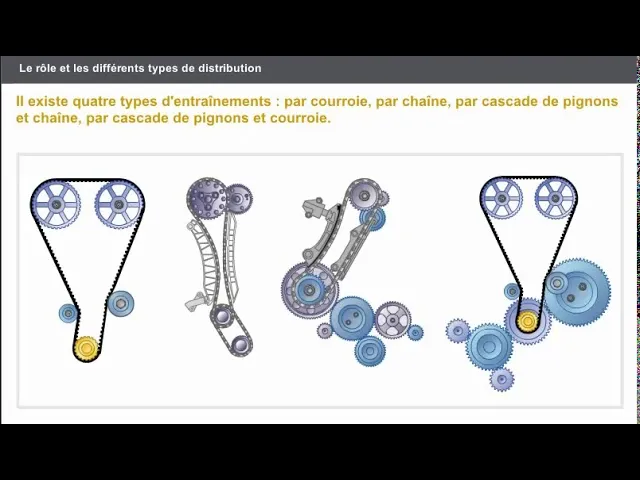 Le rôle et les différents types de distribution

Il existe quatre types d'entraînements : par courroie, par chaîne, par cascade de pignons et chaîne, par cascade de pignons et courroie.