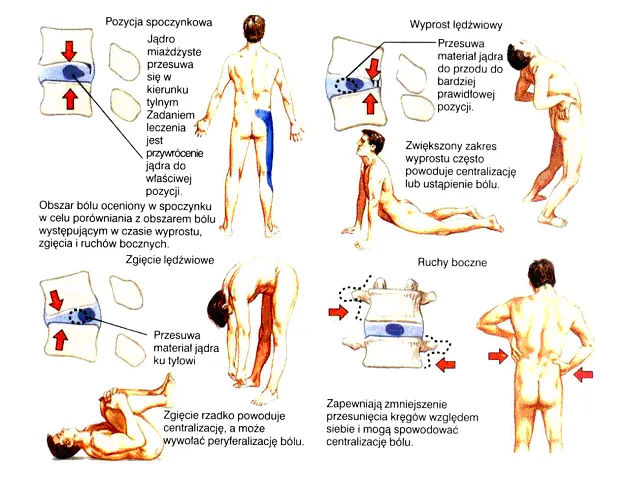 Pozycja spoczynkowa

Jądro miażdżyste przesuwa się w kierunku tylnym Zadaniem leczenia jest przywrócenie jądra do właściwej pozycji.

Obszar bólu oceniony w spoczynku w celu porównania z obszarem bólu występującym w czasie wyprostu, zgięcia i ruchów bocznych.

Wyprost lędźwiowy

Przesuwa materiał jądra do przodu do bardziej prawidłowej pozycji.

Zwiększony zakres wyprostu często powoduje centralizację lub ustąpienie bólu.

Zgięcie lędźwiowe

Przesuwa materiał jądra ku tyłowi

Zgięcie rzadko powoduje centralizację, a może wywołać peryferalizację bólu.

Ruchy boczne

Zapewniają zmniejszenie przesunięcia kręgów względem siebie i mogą spowodować centralizację bólu.