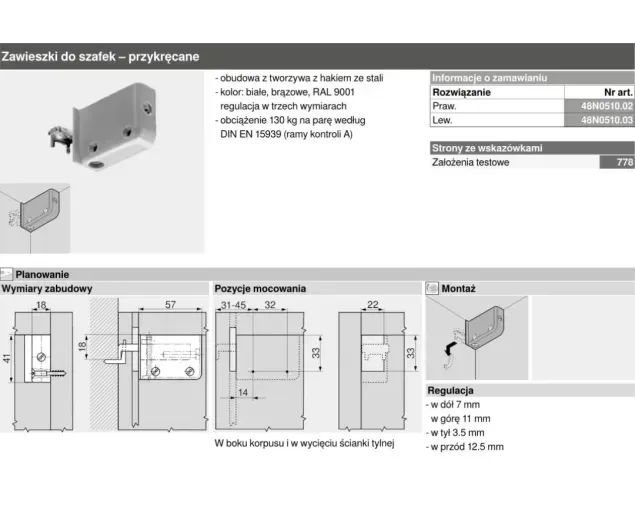 Zawieszki do szafek – przykręcane

- obudowa z tworzywa z hakiem ze stali
- kolor: białe, brązowe, RAL 9001 regulacja w trzech wymiarach
- obciążenie 130 kg na parę według DIN EN 15939 (ramy kontroli A)

Informacje o zamawianiu

| Rozwiązanie | Nr art. |
|---|---|
| Praw. | 48N0510.02 |
| Lew. | 48N0510.03 |

Strony ze wskazówkami

| Założenia testowe | 778 |
|---|---|

Planowanie

Wymiary zabudowy

18
41
18
57

Pozycje mocowania

31-45
32
33
14
22
33

W boku korpusu i w wycięciu ścianki tylnej

Montaż

Regulacja
- w dół 7 mm
w górę 11 mm
- w tył 3.5 mm
- w przód 12.5 mm