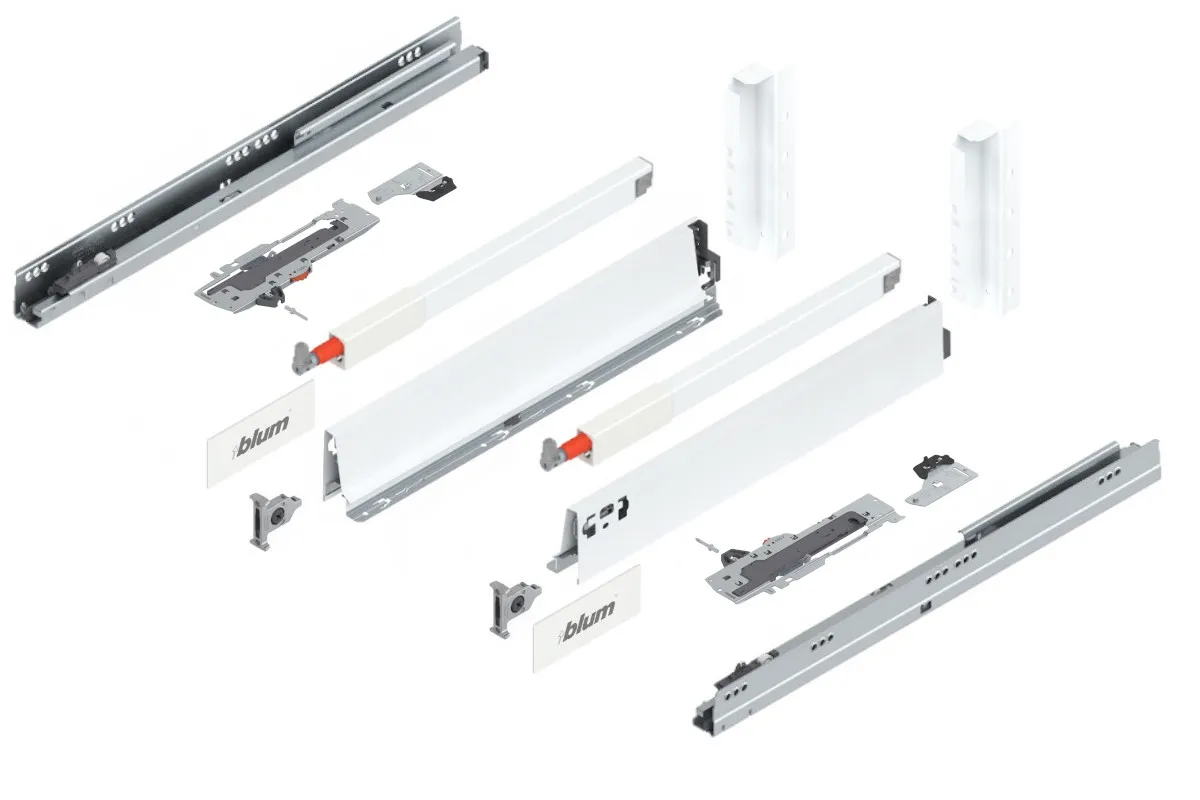 blum

blum