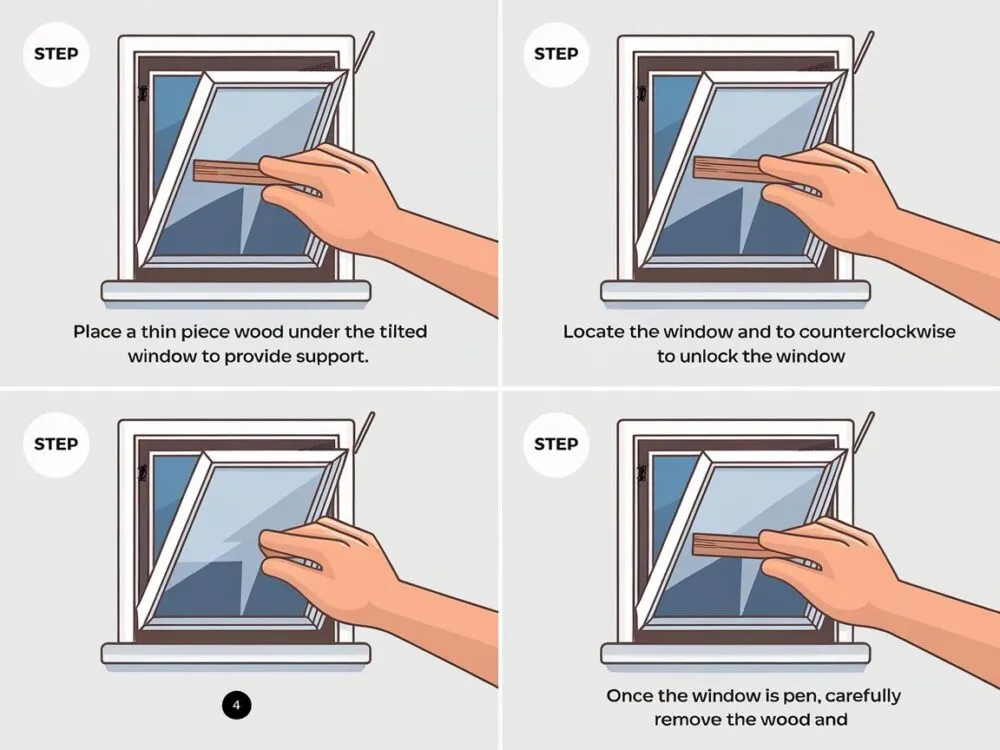 STEP

Place a thin piece wood under the tilted window to provide support.

STEP

Locate the window and to counterclockwise to unlock the window

STEP

4

STEP

Once the window is pen, carefully remove the wood and