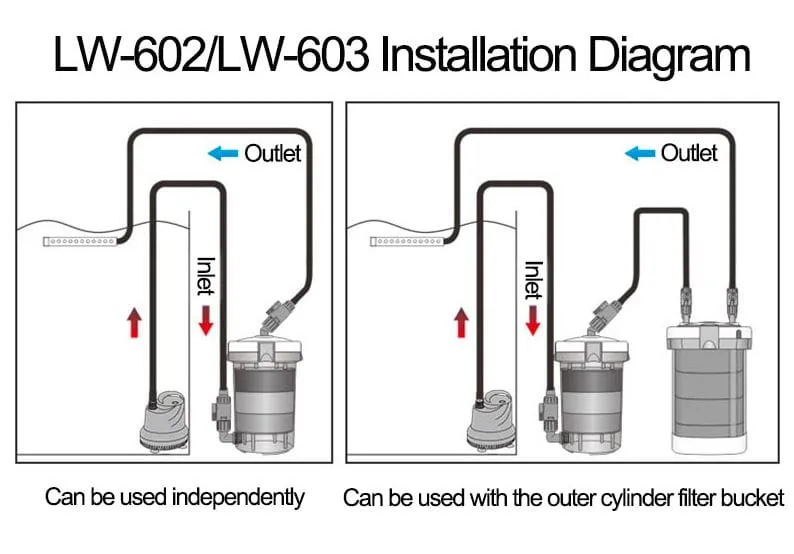 LW-602/LW-603 Installation Diagram

Outlet

Inlet

Can be used independently

Outlet

Inlet

Can be used with the outer cylinder filter bucket