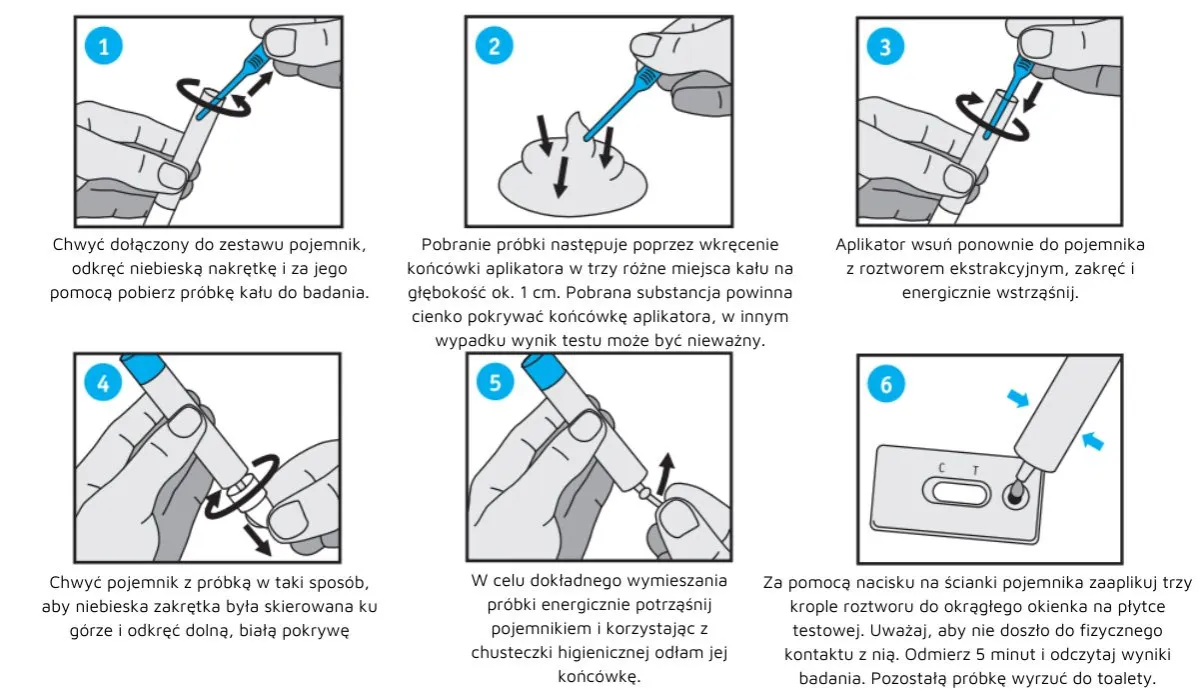 1

Chwyć dołączony do zestawu pojemnik, odkręć niebieską nakrętkę i za jego pomocą pobierz próbkę kału do badania.

2

Pobranie próbki następuje poprzez wkręcenie końcówki aplikatora w trzy różne miejsca kału na głębokość ok. 1 cm. Pobrana substancja powinna cienko pokrywać końcówkę aplikatora, w innym wypadku wynik testu może być nieważny.

3

Aplikator wsuń ponownie do pojemnika z roztworem ekstrakcyjnym, zakręć i energicznie wstrząśnij.

4

Chwyć pojemnik z próbką w taki sposób, aby niebieska zakrętka była skierowana ku górze i odkręć dolną, białą pokrywę

5

W celu dokładnego wymieszania próbki energicznie potrząśnij pojemnikiem i korzystając z chusteczki higienicznej odłam jej końcówkę.

6

C T

Za pomocą nacisku na ścianki pojemnika zaaplikuj trzy krople roztworu do okrągłego okienka na płytce testowej. Uważaj, aby nie doszło do fizycznego kontaktu z nią. Odmierz 5 minut i odczytaj wyniki badania. Pozostałą próbkę wyrzuć do toalety.