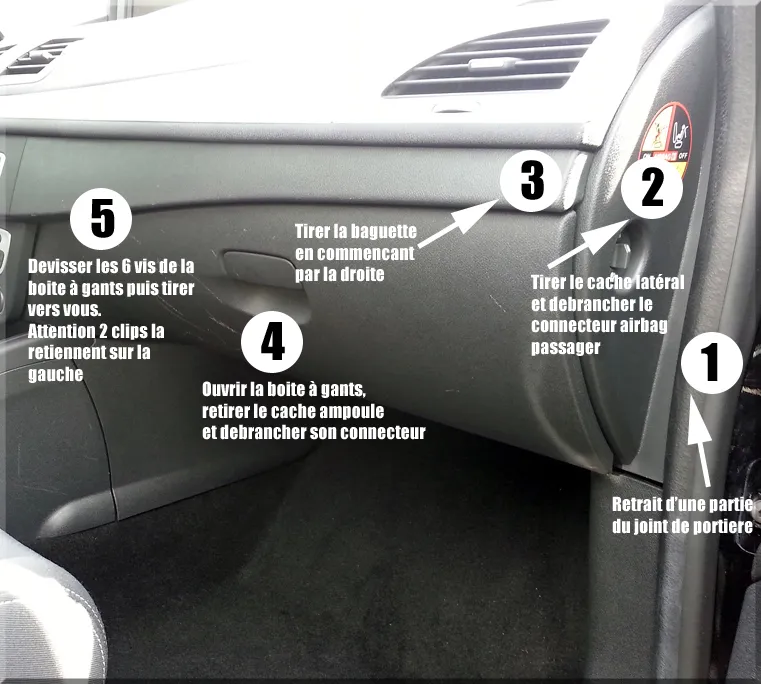 5

Devisser les 6 vis de la boite à gants puis tirer vers vous.
Attention 2 clips la retiennent sur la gauche

3

Tirer la baguette en commencant par la droite

2

Tirer le cache latéral et debrancher le connecteur airbag passager

4

Ouvrir la boite à gants, retirer le cache ampoule et debrancher son connecteur

1

Retrait d'une partie du joint de portiere

OFF