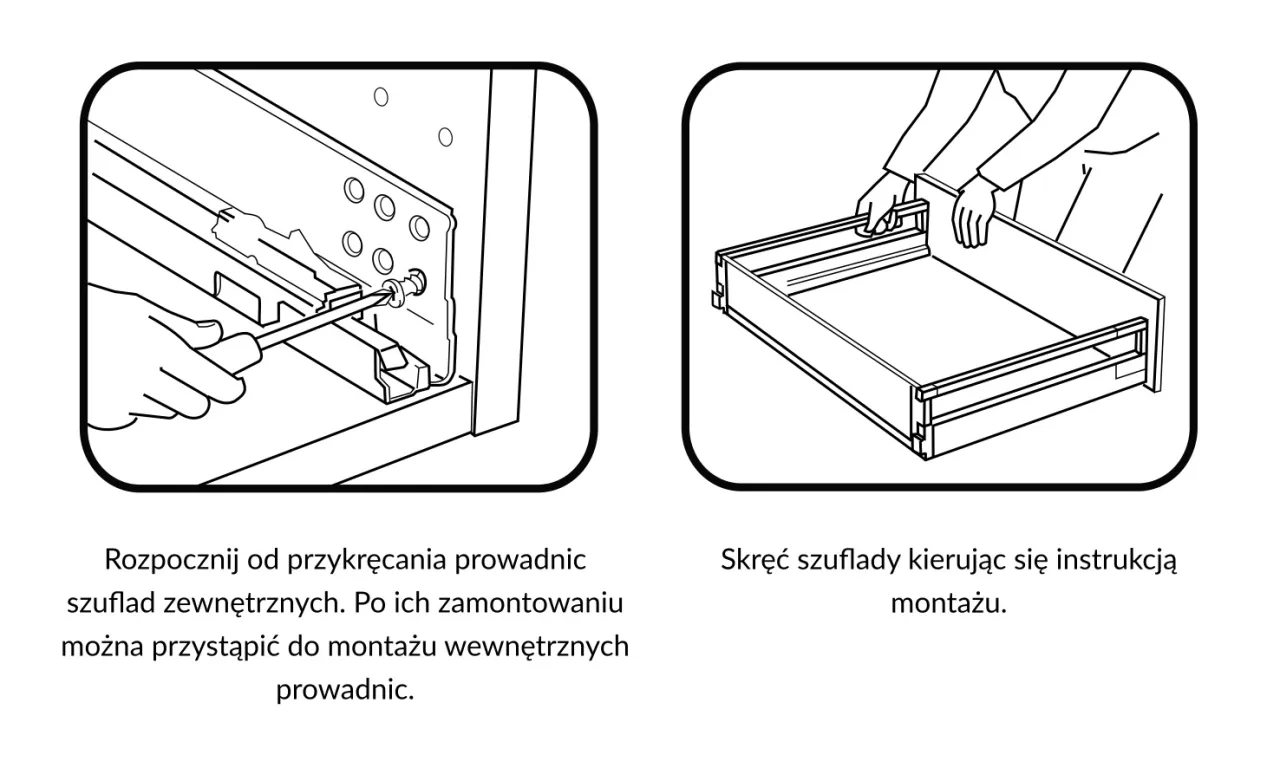 Rozpocznij od przykręcania prowadnic szuflad zewnętrznych. Po ich zamontowaniu można przystąpić do montażu wewnętrznych prowadnic.

Skręć szuflady kierując się instrukcją montażu.