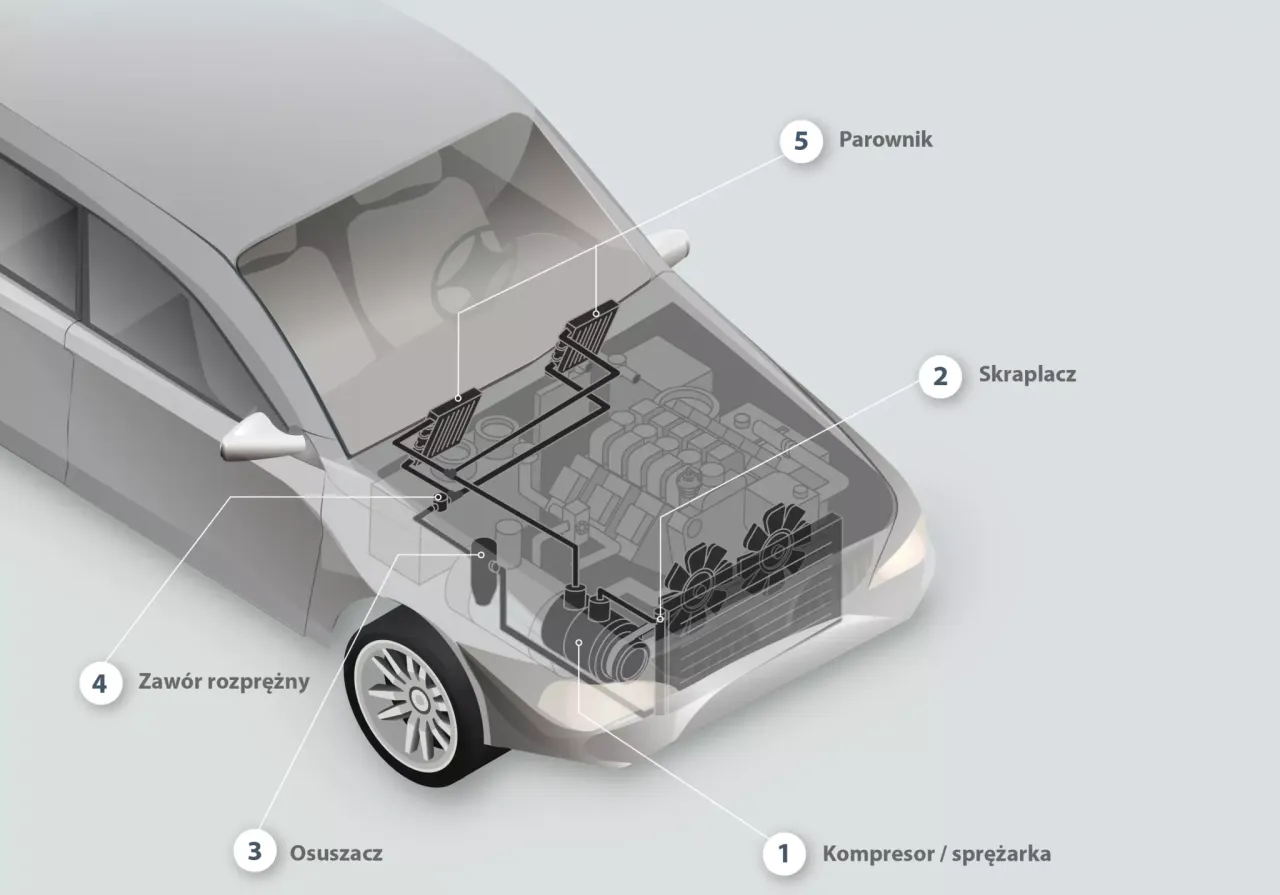 5 Parownik

2 Skraplacz

4 Zawór rozprężny

3 Osuszacz

1 Kompresor / sprężarka