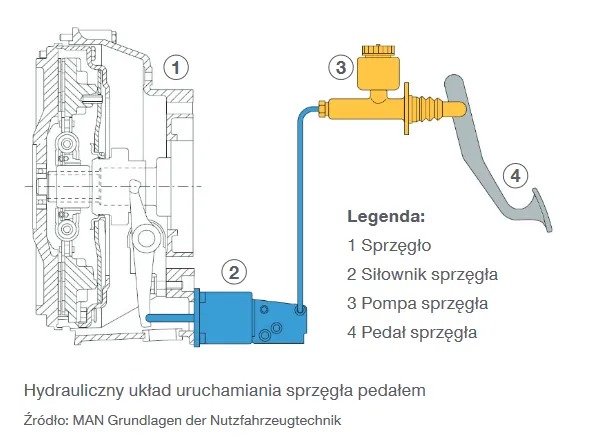 1

3

4

2

Legenda:
1 Sprzęgło
2 Siłownik sprzęgła
3 Pompa sprzęgła
4 Pedał sprzęgła

Hydrauliczny układ uruchamiania sprzęgła pedałem

Źródło: MAN Grundlagen der Nutzfahrzeugtechnik