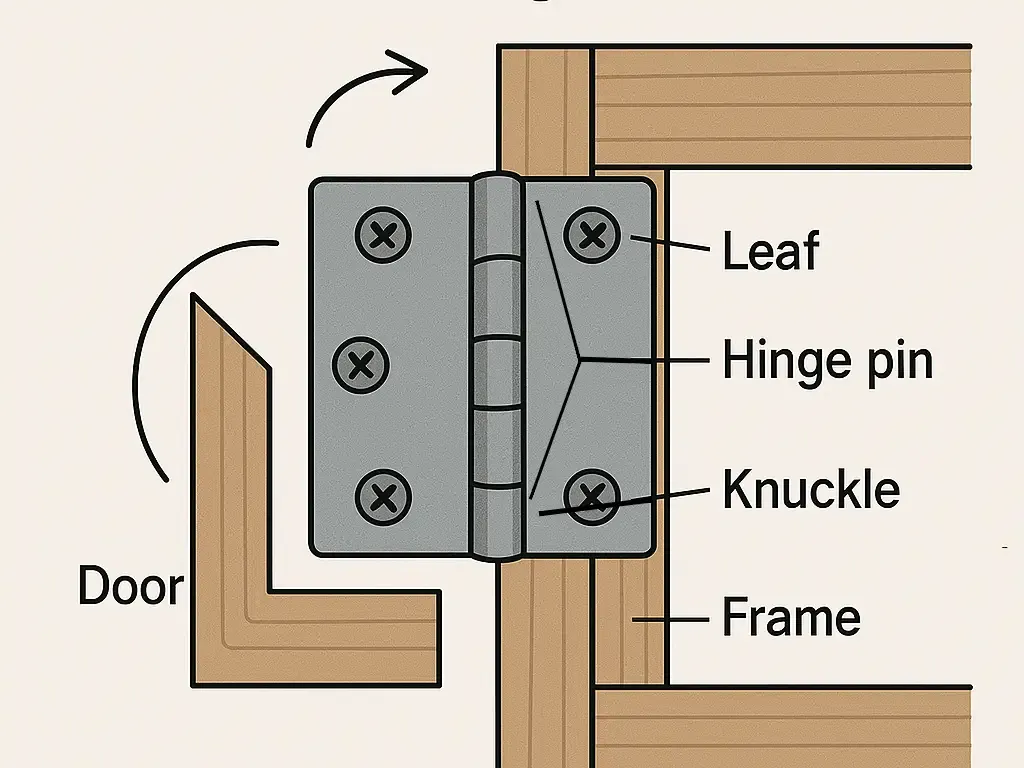 Leaf
Hinge pin
Knuckle
Door
Frame