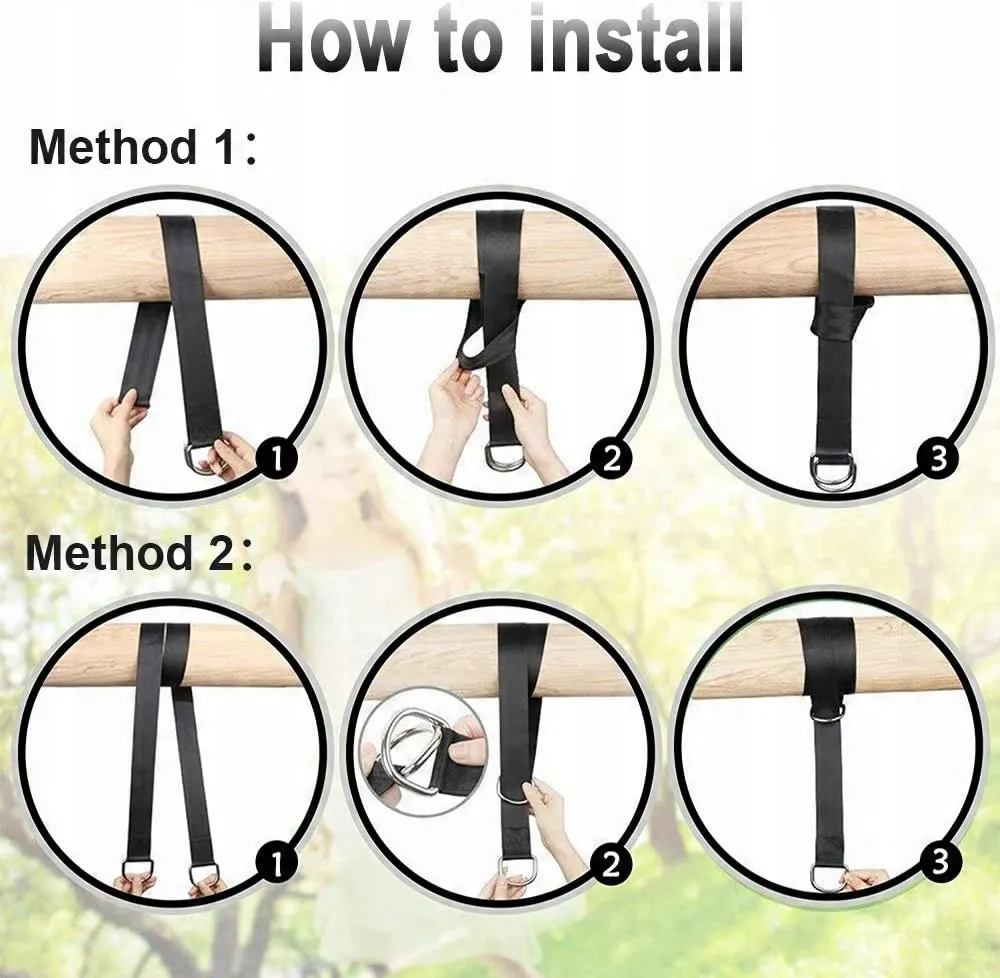 How to install

Method 1:

1

2

3

Method 2:

1

2

3