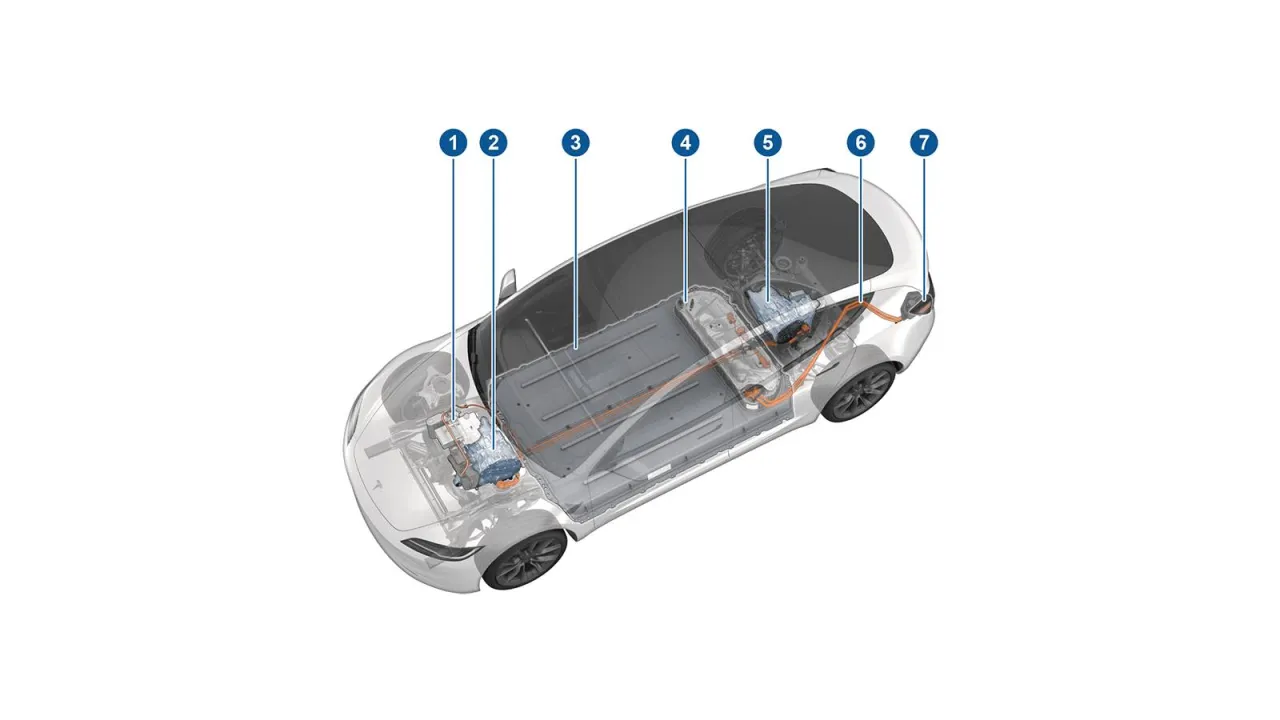 1
2
3
4
5
6
7