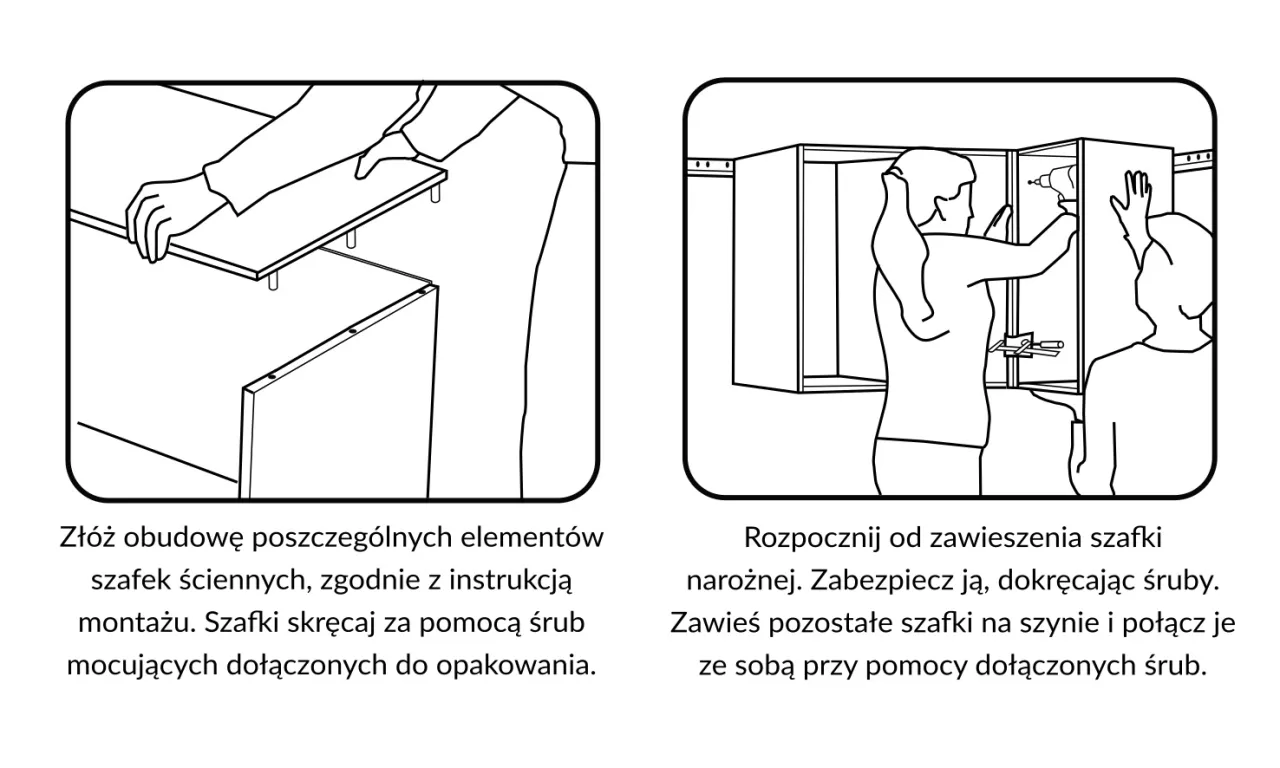 Złóż obudowę poszczególnych elementów szafek ściennych, zgodnie z instrukcją montażu. Szafki skręcaj za pomocą śrub mocujących dołączonych do opakowania.

Rozpocznij od zawieszenia szafki narożnej. Zabezpiecz ją, dokręcając śruby. Zawieś pozostałe szafki na szynie i połącz je ze sobą przy pomocy dołączonych śrub.