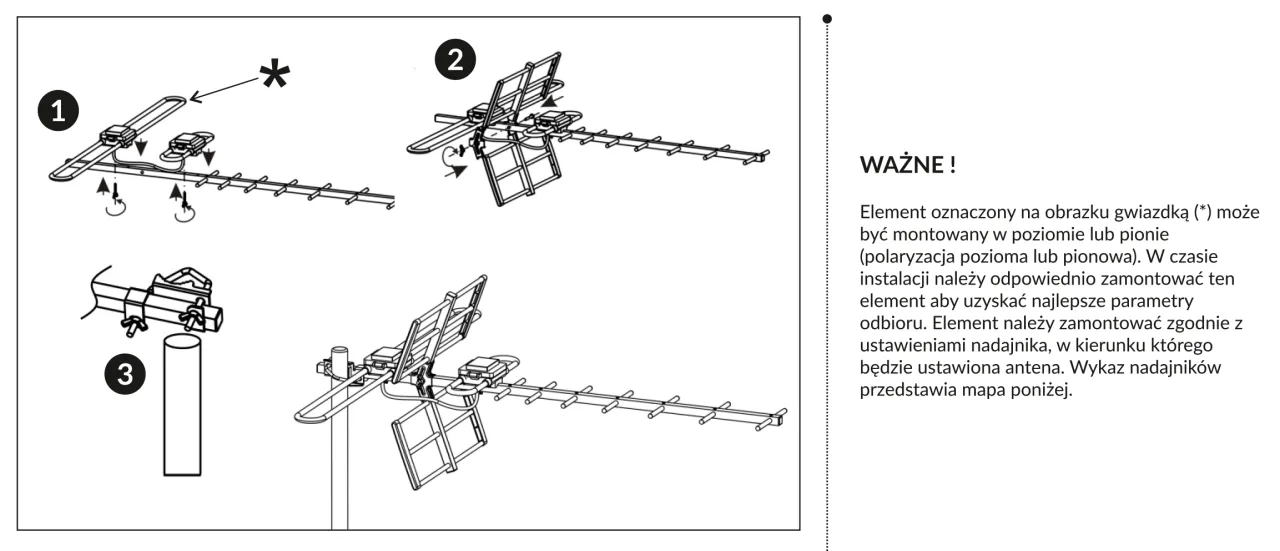 1

*

2

3

WAŻNE !

Element oznaczony na obrazku gwiazdką (*) może być montowany w poziomie lub pionie (polaryzacja pozioma lub pionowa). W czasie instalacji należy odpowiednio zamontować ten element aby uzyskać najlepsze parametry odbioru. Element należy zamontować zgodnie z ustawieniami nadajnika, w kierunku którego będzie ustawiona antena. Wykaz nadajników przedstawia mapa poniżej.