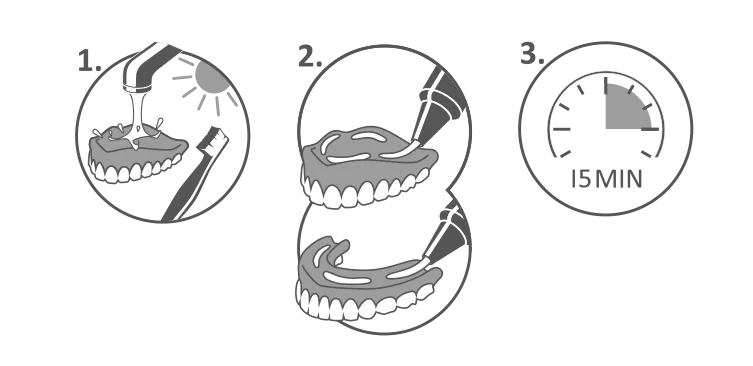 1.

2.

3.

15 MIN