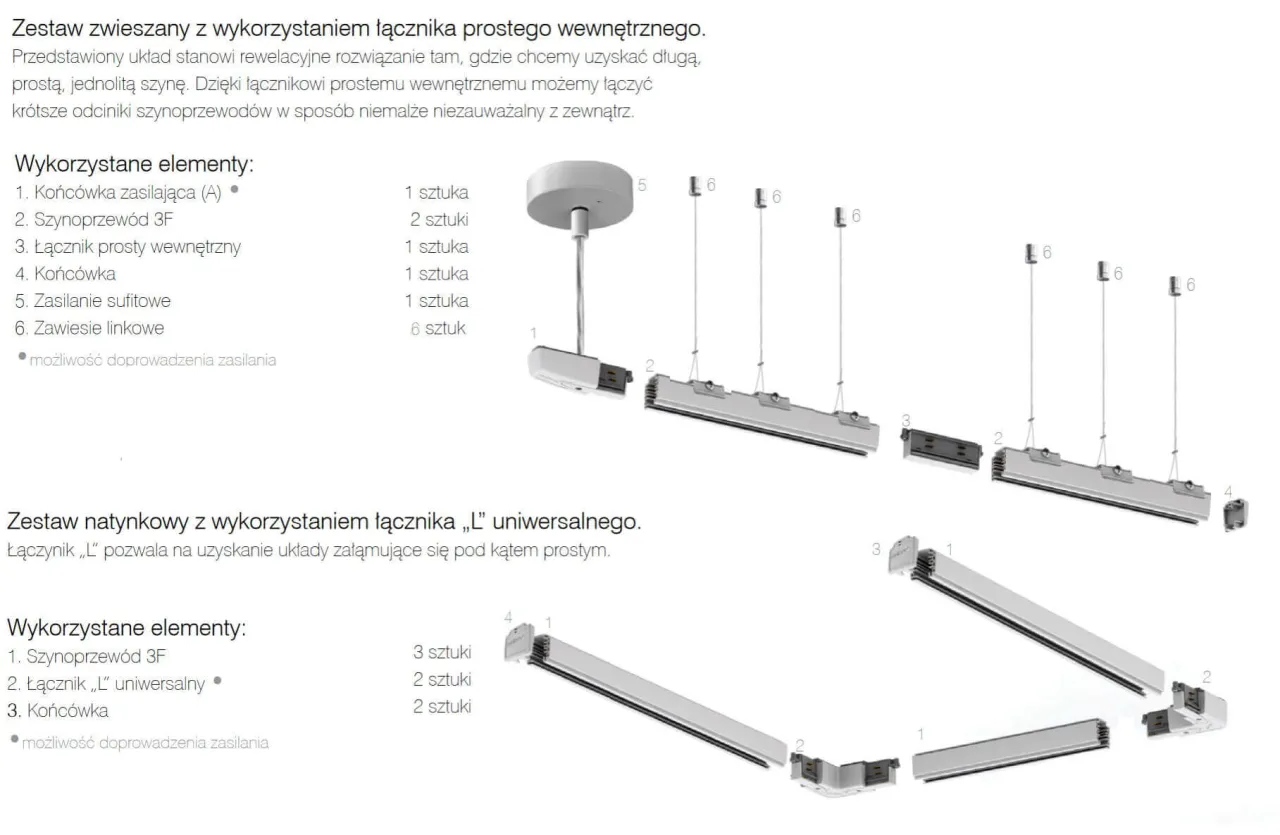 Zestaw zwieszany z wykorzystaniem łącznika prostego wewnętrznego.
Przedstawiony układ stanowi rewelacyjne rozwiązanie tam, gdzie chcemy uzyskać długą, prostą, jednolitą szynę. Dzięki łącznikowi prostemu wewnętrznemu możemy łączyć krótsze odciniki szynoprzewodów w sposób niemalże niezauważalny z zewnątrz.

Wykorzystane elementy:

| | |
|---|---|
| 1. Końcówka zasilająca (A) • | 1 sztuka |
| 2. Szynoprzewód 3F | 2 sztuki |
| 3. Łącznik prosty wewnętrzny | 1 sztuka |
| 4. Końcówka | 1 sztuka |
| 5. Zasilanie sufitowe | 1 sztuka |
| 6. Zawiesie linkowe | 6 sztuk |

• możliwość doprowadzenia zasilania

5 6 6 6 6 6 6 1 2 3 2 4

Zestaw natynkowy z wykorzystaniem łącznika „L" uniwersalnego.
Łączynik „L" pozwala na uzyskanie układy załamujące się pod kątem prostym.

Wykorzystane elementy:

| | |
|---|---|
| 1. Szynoprzewód 3F | 3 sztuki |
| 2. Łącznik „L" uniwersalny • | 2 sztuki |
| 3. Końcówka | 2 sztuki |

• możliwość doprowadzenia zasilania

3 1 4 1 2 2 1