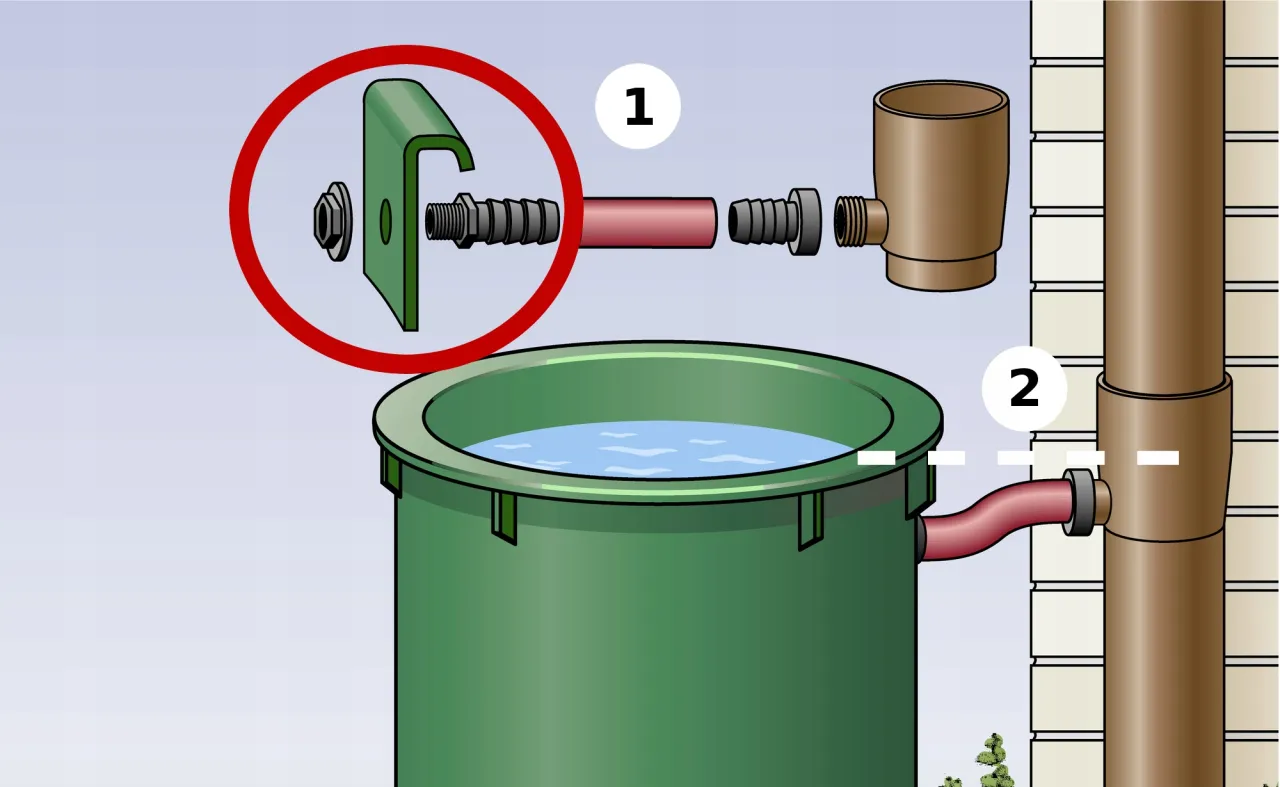 1

2