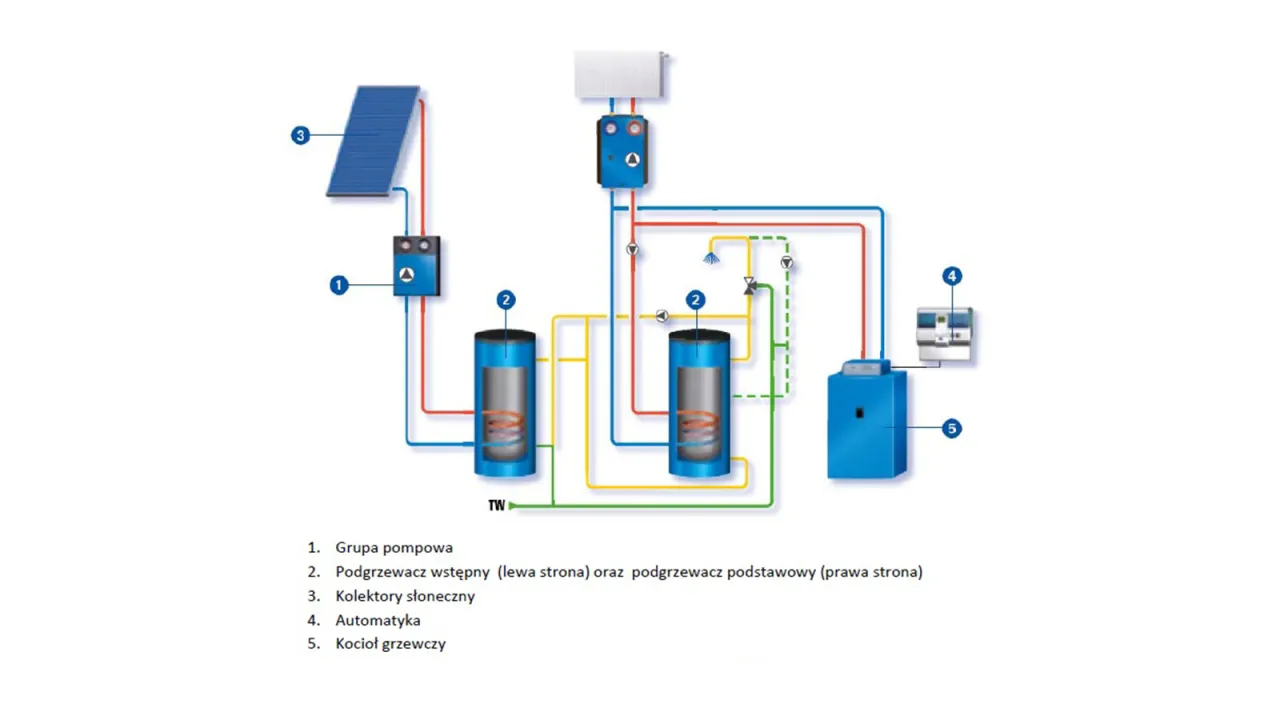 3

1

2

2

4

5

TW

1. Grupa pompowa
2. Podgrzewacz wstępny (lewa strona) oraz podgrzewacz podstawowy (prawa strona)
3. Kolektory słoneczny
4. Automatyka
5. Kocioł grzewczy