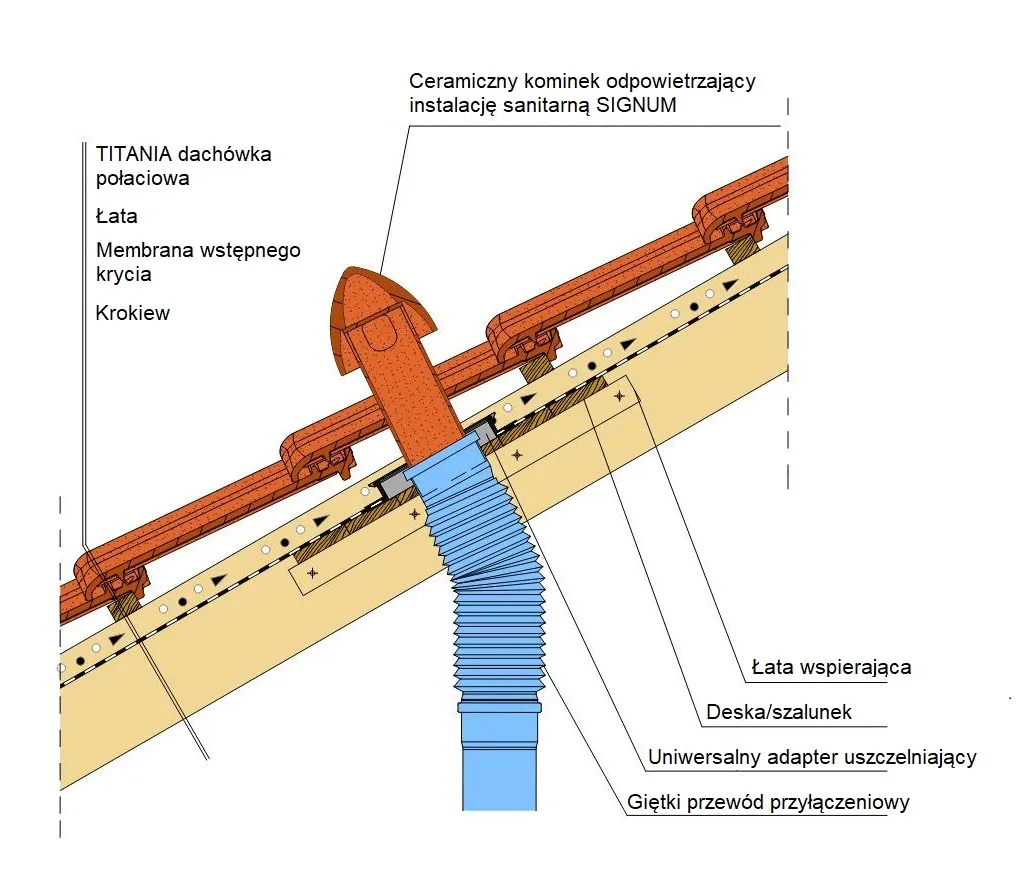 Ceramiczny kominek odpowietrzający instalację sanitarną SIGNUM

TITANIA dachówka połaciowa

Łata

Membrana wstępnego krycia

Krokiew

Łata wspierająca

Deska/szalunek

Uniwersalny adapter uszczelniający

Giętki przewód przyłączeniowy