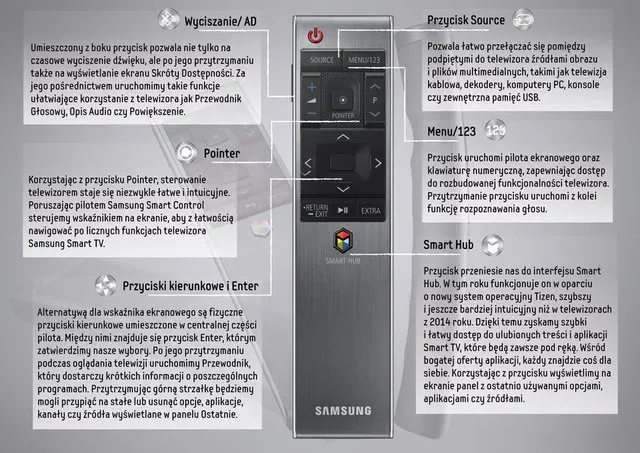 Wyciszanie/ AD

Umieszczony z boku przycisk pozwala nie tylko na czasowe wyciszenie dźwięku, ale po jego przytrzymaniu także na wyświetlanie ekranu Skróty Dostępności. Za jego pośrednictwem uruchomimy takie funkcje ułatwiające korzystanie z telewizora jak Przewodnik Głosowy, Opis Audio czy Powiększenie.

Pointer

Korzystając z przycisku Pointer, sterowanie telewizorem staje się niezwykle łatwe i intuicyjne. Poruszając pilotem Samsung Smart Control sterujemy wskaźnikiem na ekranie, aby z łatwością nawigować po licznych funkcjach telewizora Samsung Smart TV.

Przyciski kierunkowe i Enter

Alternatywą dla wskaźnika ekranowego są fizyczne przyciski kierunkowe umieszczone w centralnej części pilota. Między nimi znajduje się przycisk Enter, którym zatwierdzimy nasze wybory. Po jego przytrzymaniu podczas oglądania telewizji uruchomimy Przewodnik, który dostarczy krótkich informacji o poszczególnych programach. Przytrzymując górną strzałkę będziemy mogli przypiąć na stałe lub usunąć opcje, aplikacje, kanały czy źródła wyświetlane w panelu Ostatnie.

SOURCE
MENU/123
P
POINTER
RETURN EXIT
EXTRA
SMART HUB
SAMSUNG

Przycisk Source

Pozwala łatwo przełączać się pomiędzy podpiętymi do telewizora źródłami obrazu i plików multimedialnych, takimi jak telewizja kablowa, dekodery, komputery PC, konsole czy zewnętrzna pamięć USB.

Menu/123

Przycisk uruchomi pilota ekranowego oraz klawiaturę numeryczną, zapewniając dostęp do rozbudowanej funkcjonalności telewizora. Przytrzymanie przycisku uruchomi z kolei funkcję rozpoznawania głosu.

Smart Hub

Przycisk przeniesie nas do interfejsu Smart Hub. W tym roku funkcjonuje on w oparciu o nowy system operacyjny Tizen, szybszy i jeszcze bardziej intuicyjny niż w telewizorach z 2014 roku. Dzięki temu zyskamy szybki i łatwy dostęp do ulubionych treści i aplikacji Smart TV, które będą zawsze pod ręką. Wśród bogatej oferty aplikacji, każdy znajdzie coś dla siebie. Korzystając z przycisku wyświetlimy na ekranie panel z ostatnio używanymi opcjami, aplikacjami czy źródłami.