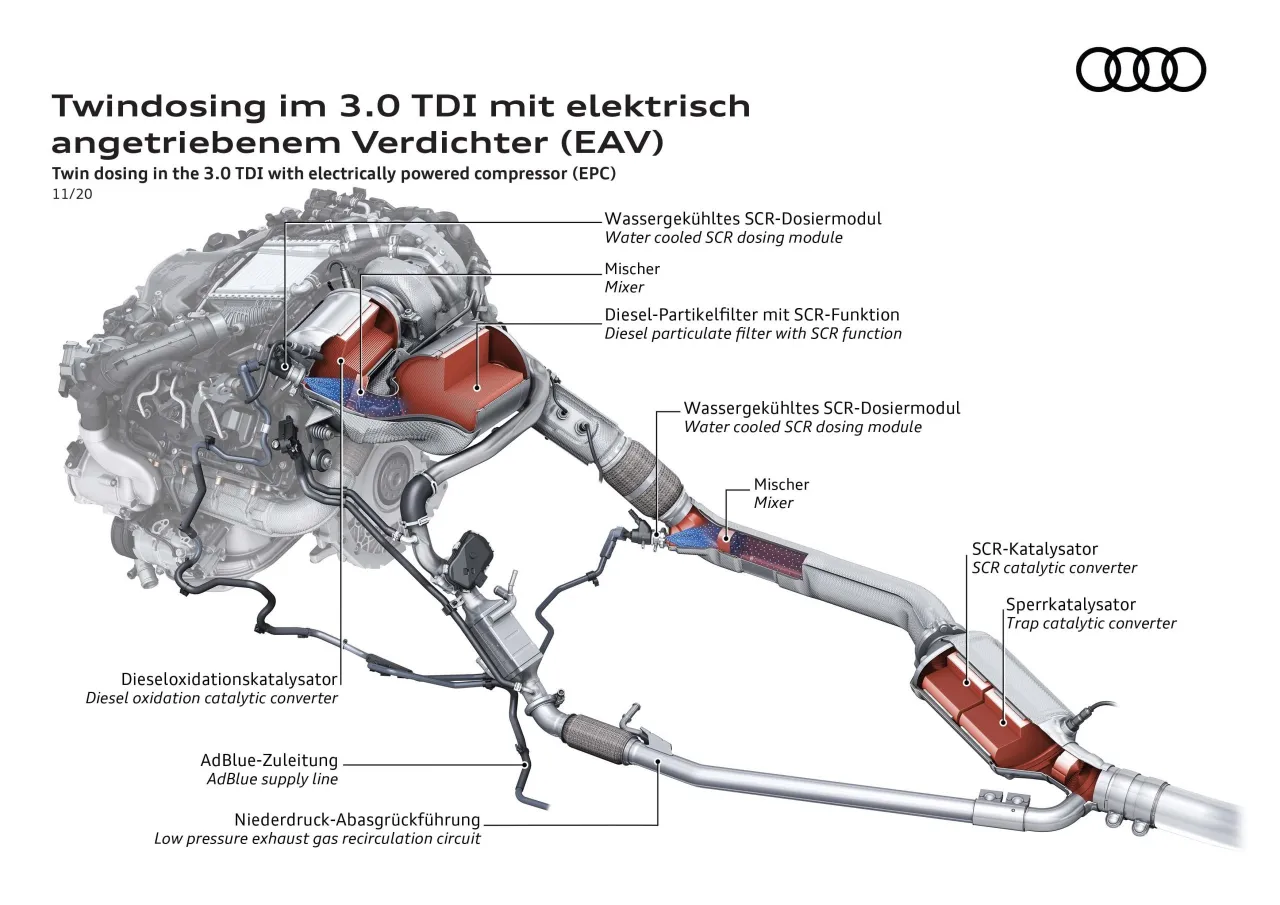 Twindosing im 3.0 TDI mit elektrisch angetriebenem Verdichter (EAV)
Twin dosing in the 3.0 TDI with electrically powered compressor (EPC)
11/20

Wassergekühltes SCR-Dosiermodul
Water cooled SCR dosing module

Mischer
Mixer

Diesel-Partikelfilter mit SCR-Funktion
Diesel particulate filter with SCR function

Wassergekühltes SCR-Dosiermodul
Water cooled SCR dosing module

Mischer
Mixer

SCR-Katalysator
SCR catalytic converter

Sperrkatalysator
Trap catalytic converter

Dieseloxidationskatalysator
Diesel oxidation catalytic converter

AdBlue-Zuleitung
AdBlue supply line

Niederdruck-Abasgrückführung
Low pressure exhaust gas recirculation circuit