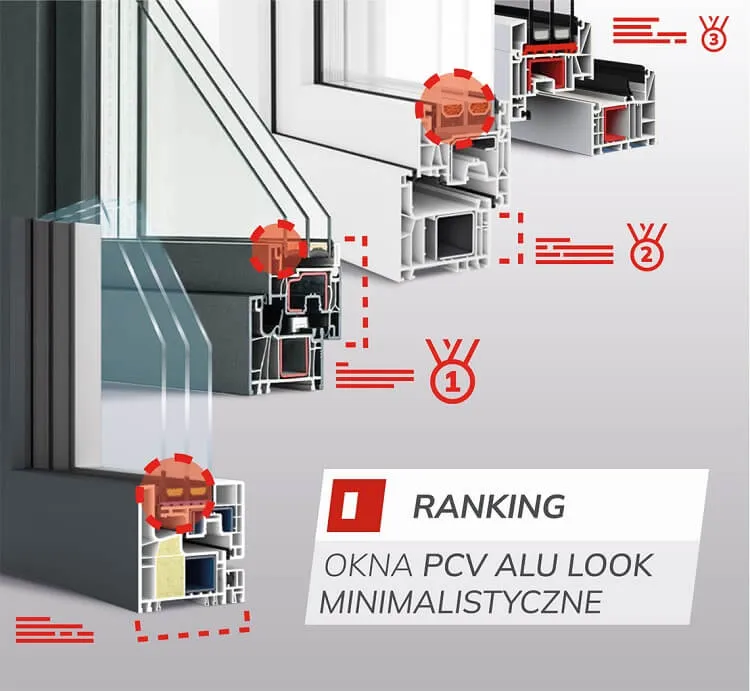 3

2

1

RANKING

OKNA PCV ALU LOOK MINIMALISTYCZNE