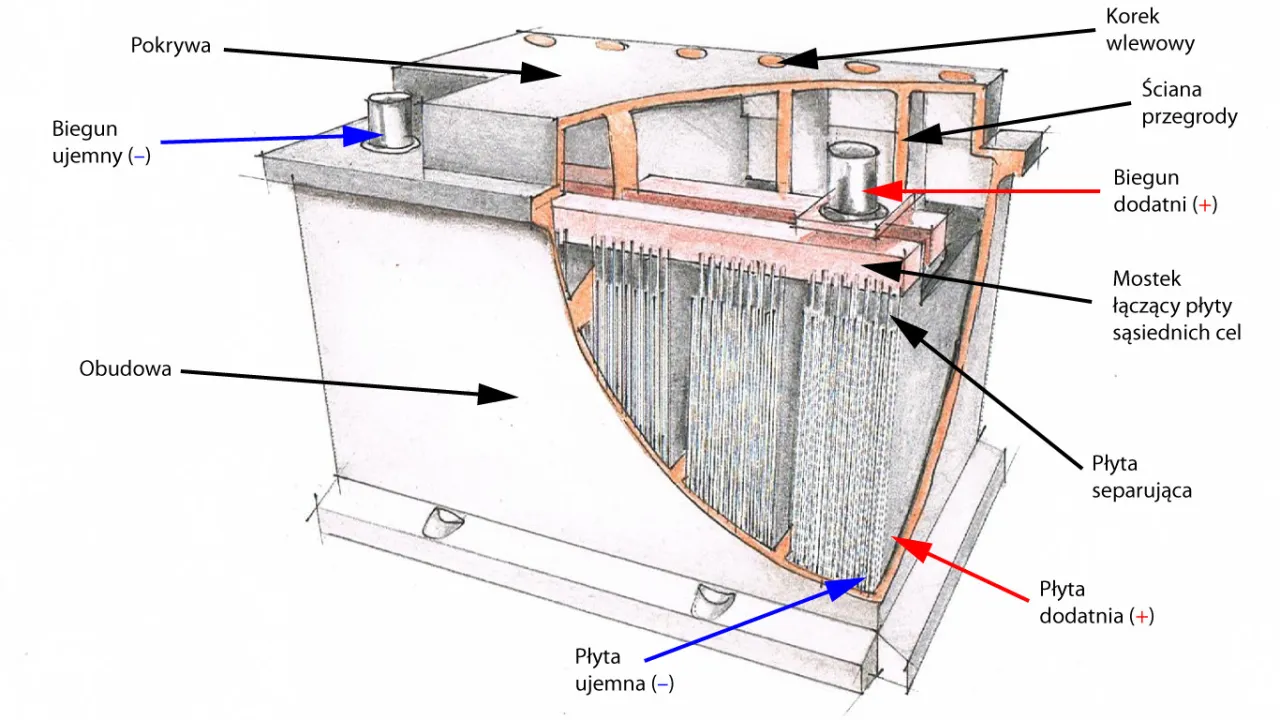 Pokrywa

Korek wlewowy

Ściana przegrody

Biegun ujemny (–)

Biegun dodatni (+)

Mostek łączący płyty sąsiednich cel

Obudowa

Płyta separująca

Płyta dodatnia (+)

Płyta ujemna (–)