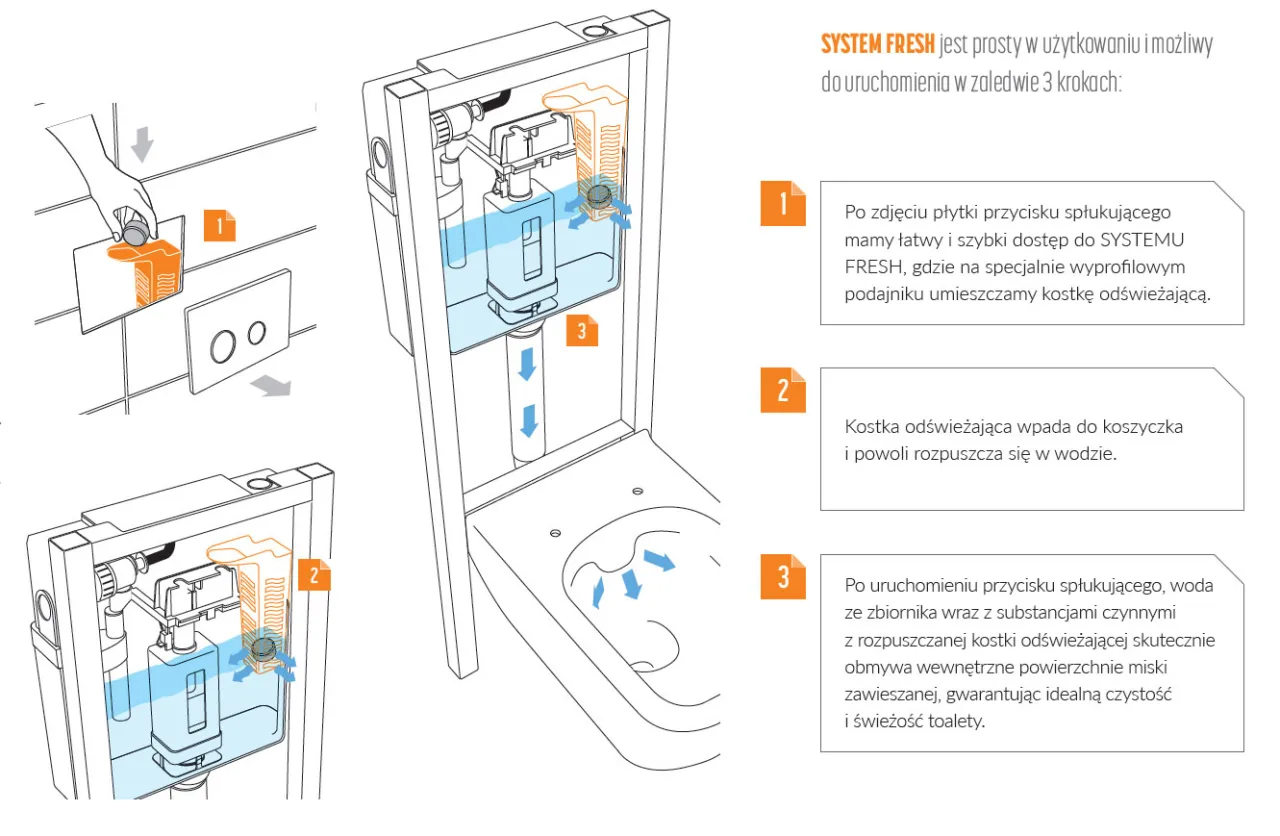 1

3

2

SYSTEM FRESH jest prosty w użytkowaniu i możliwy do uruchomienia w zaledwie 3 krokach:

1

Po zdjęciu płytki przycisku spłukującego mamy łatwy i szybki dostęp do SYSTEMU FRESH, gdzie na specjalnie wyprofilowym podajniku umieszczamy kostkę odświeżającą.

2

Kostka odświeżająca wpada do koszyczka i powoli rozpuszcza się w wodzie.

3

Po uruchomieniu przycisku spłukującego, woda ze zbiornika wraz z substancjami czynnymi z rozpuszczanej kostki odświeżającej skutecznie obmywa wewnętrzne powierzchnie miski zawieszanej, gwarantując idealną czystość i świeżość toalety.