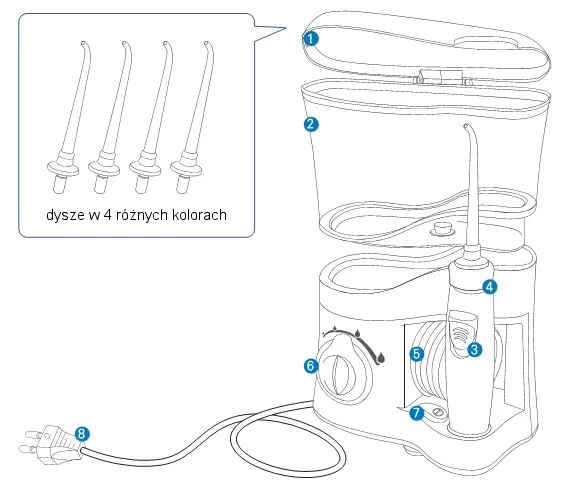 dysze w 4 różnych kolorach

1
2
4
3
5
6
7
8