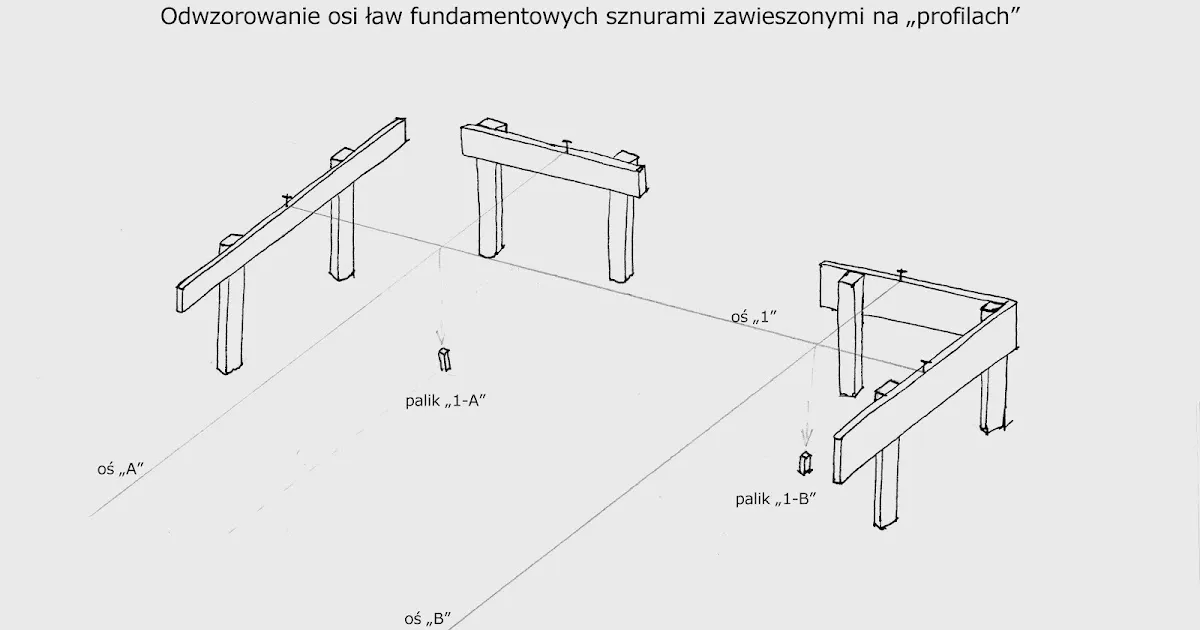 Odwzorowanie osi ław fundamentowych sznurami zawieszonymi na „profilach”

oś „1”

palik „1-A”

oś „A”

palik „1-B”

oś „B”