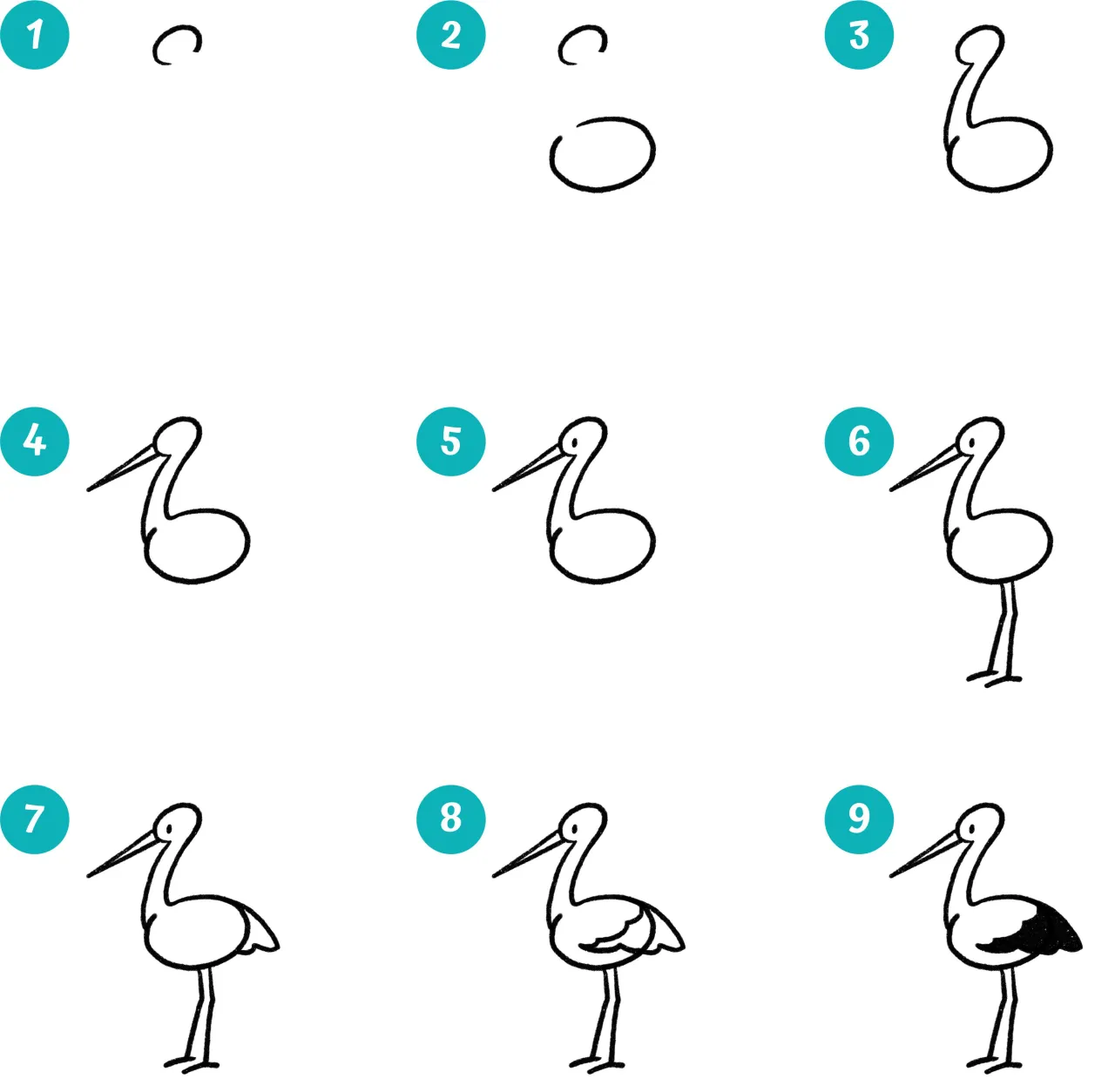 1

2

3

4

5

6

7

8

9