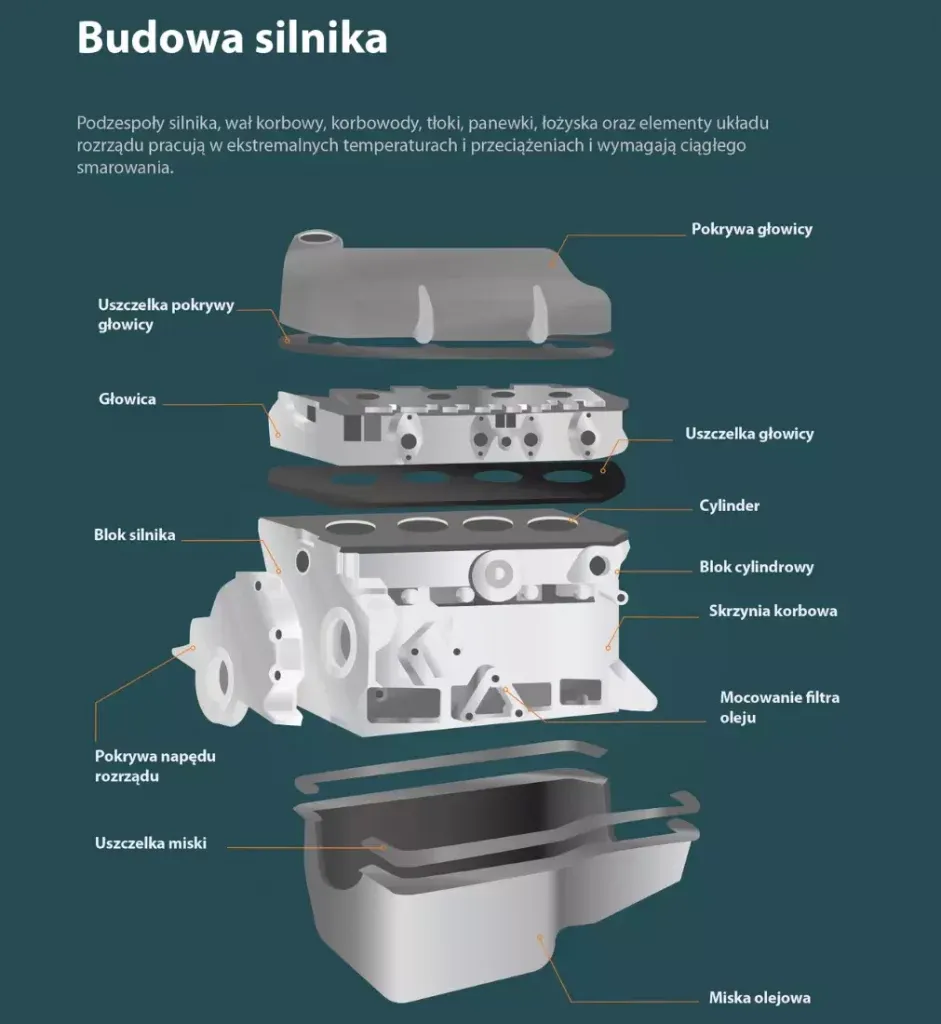 Budowa silnika

Podzespoły silnika, wał korbowy, korbowody, tłoki, panewki, łożyska oraz elementy układu rozrządu pracują w ekstremalnych temperaturach i przeciążeniach i wymagają ciągłego smarowania.

Pokrywa głowicy

Uszczelka pokrywy głowicy

Głowica

Uszczelka głowicy

Cylinder

Blok silnika

Blok cylindrowy

Skrzynia korbowa

Mocowanie filtra oleju

Pokrywa napędu rozrządu

Uszczelka miski

Miska olejowa