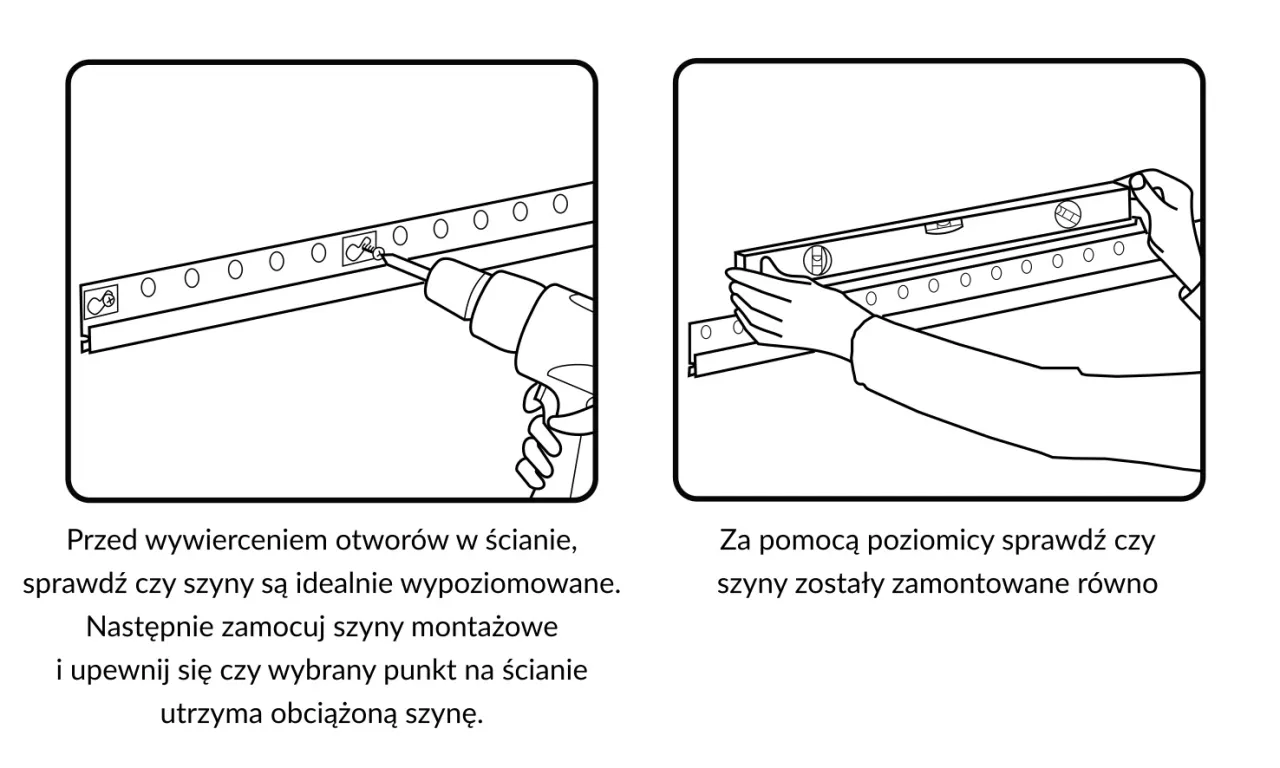 Przed wywierceniem otworów w ścianie, sprawdź czy szyny są idealnie wypoziomowane. Następnie zamocuj szyny montażowe i upewnij się czy wybrany punkt na ścianie utrzyma obciążoną szynę.

Za pomocą poziomicy sprawdź czy szyny zostały zamontowane równo