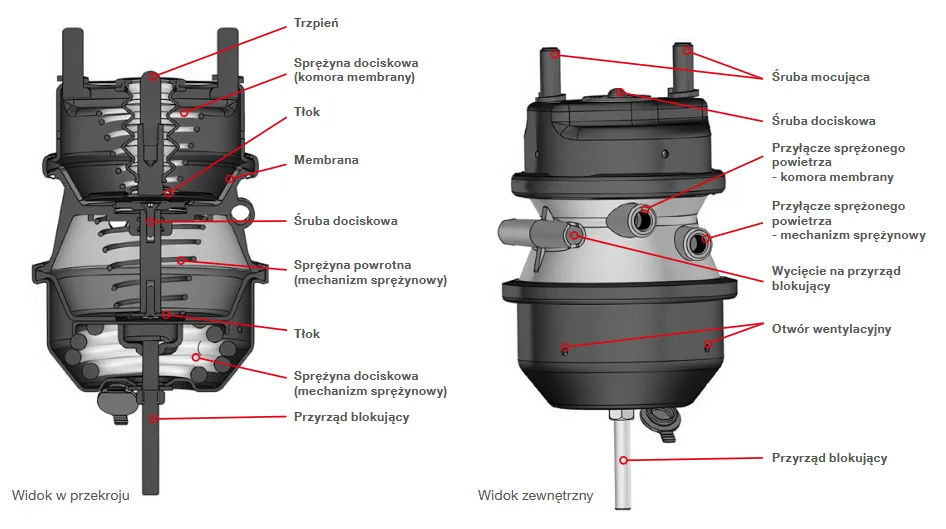 Trzpień

Sprężyna dociskowa
(komora membrany)

Tłok

Membrana

Śruba dociskowa

Sprężyna powrotna
(mechanizm sprężynowy)

Tłok

Sprężyna dociskowa
(mechanizm sprężynowy)

Przyrząd blokujący

Widok w przekroju

Śruba mocująca

Śruba dociskowa

Przyłącze sprężonego powietrza
- komora membrany

Przyłącze sprężonego powietrza
- mechanizm sprężynowy

Wycięcie na przyrząd blokujący

Otwór wentylacyjny

Przyrząd blokujący

Widok zewnętrzny