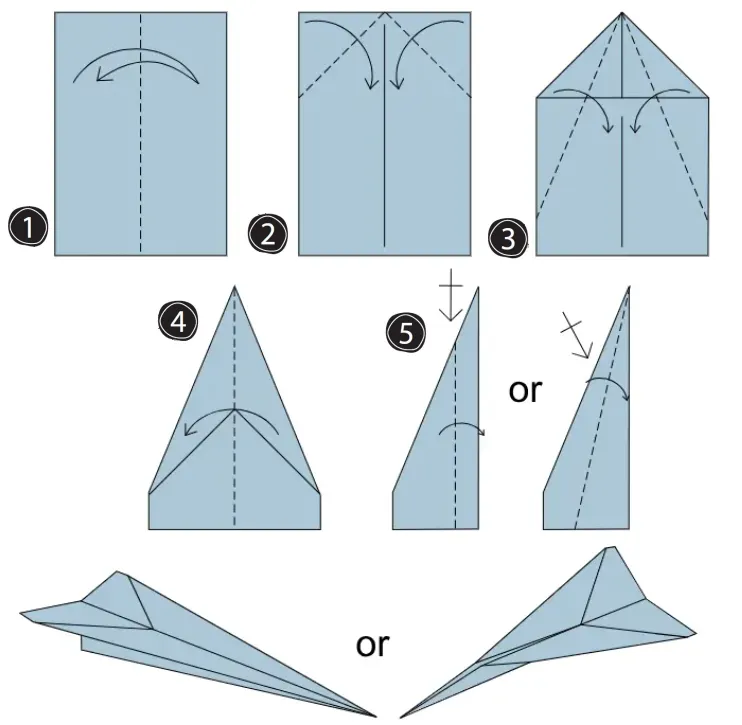 1
2
3
4
5
or
or