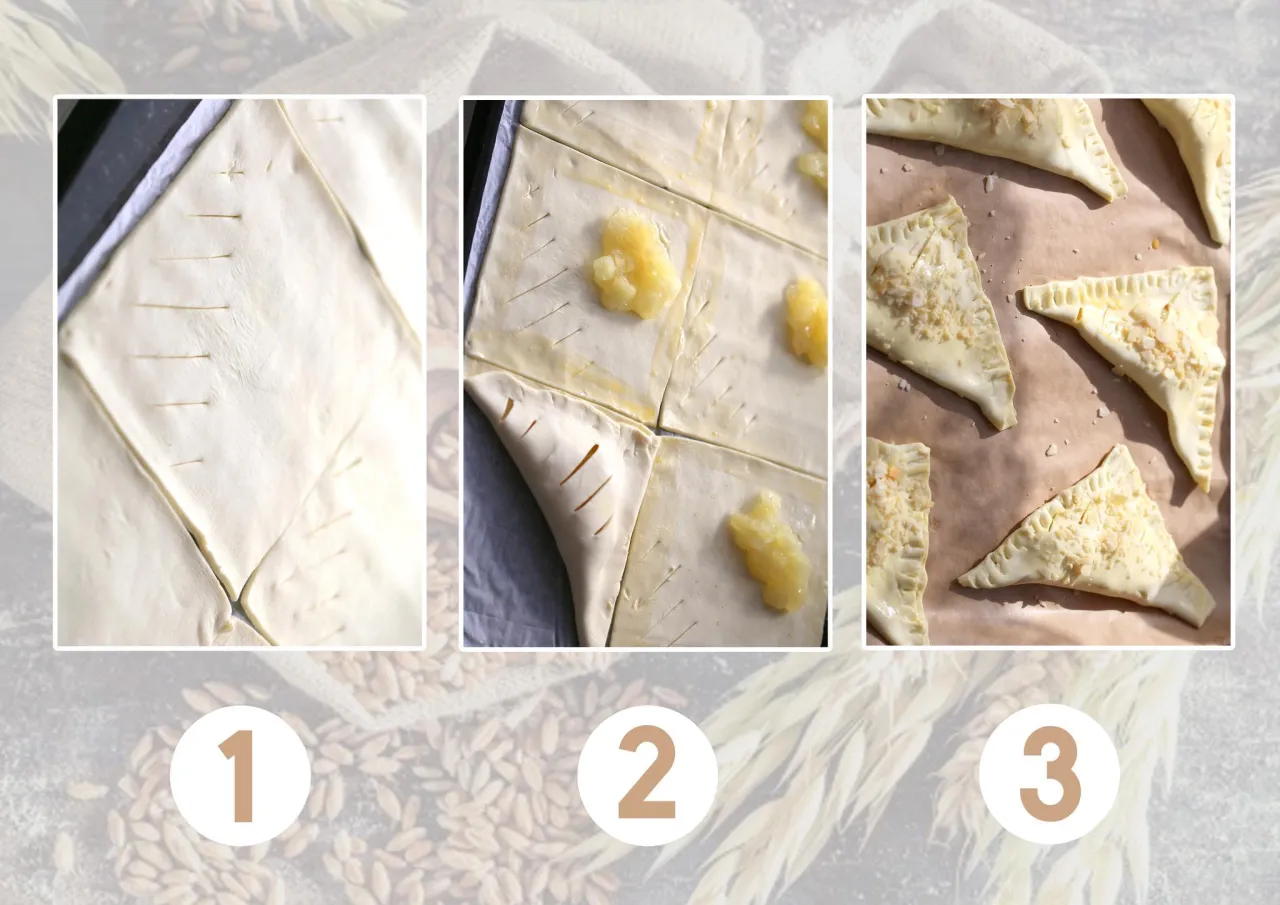 1

2

3