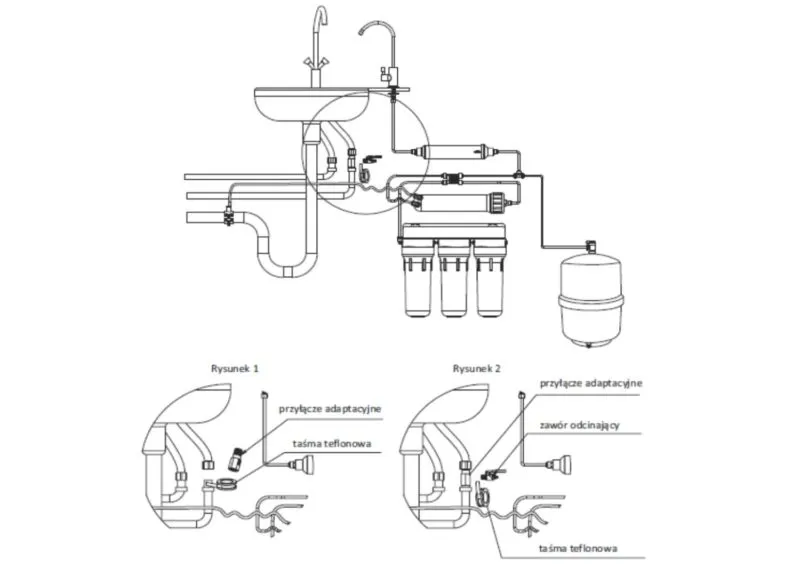 Rysunek 1

przyłącze adaptacyjne

taśma teflonowa

Rysunek 2

przyłącze adaptacyjne

zawór odcinający

taśma teflonowa