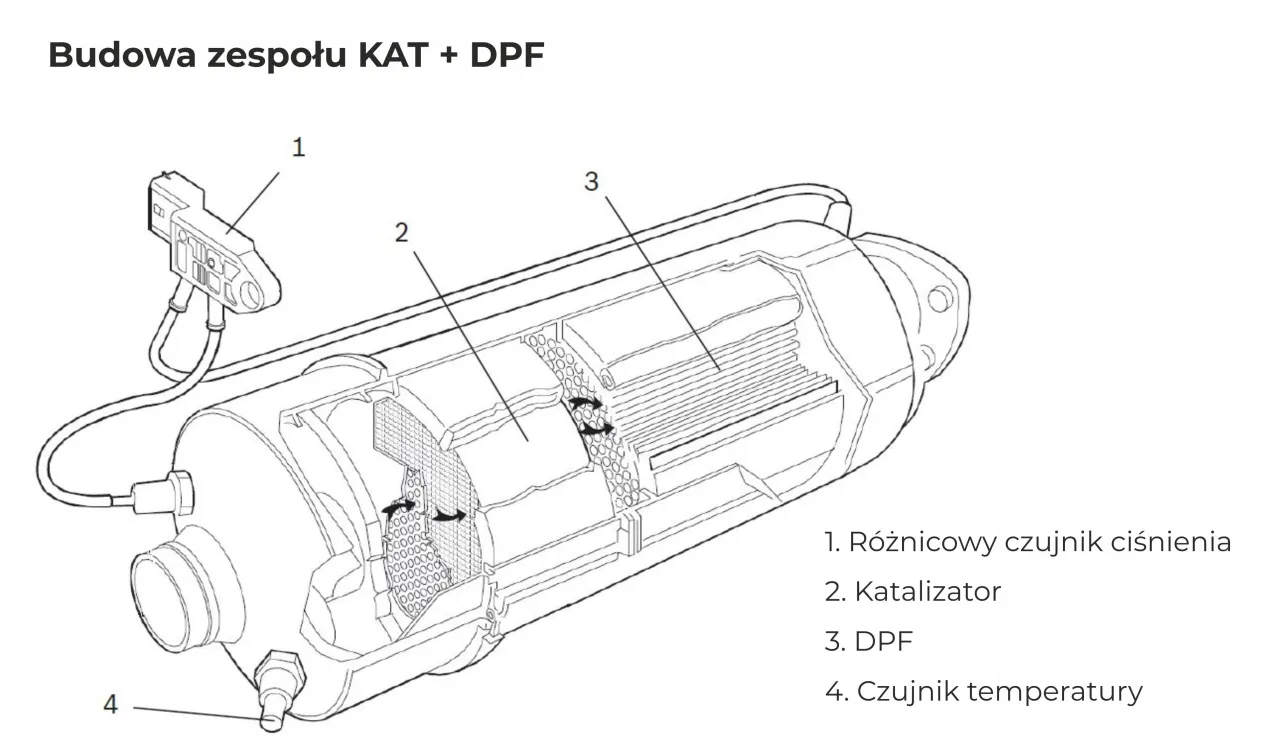 Budowa zespołu KAT + DPF

1

2

3

4

1. Różnicowy czujnik ciśnienia
2. Katalizator
3. DPF
4. Czujnik temperatury