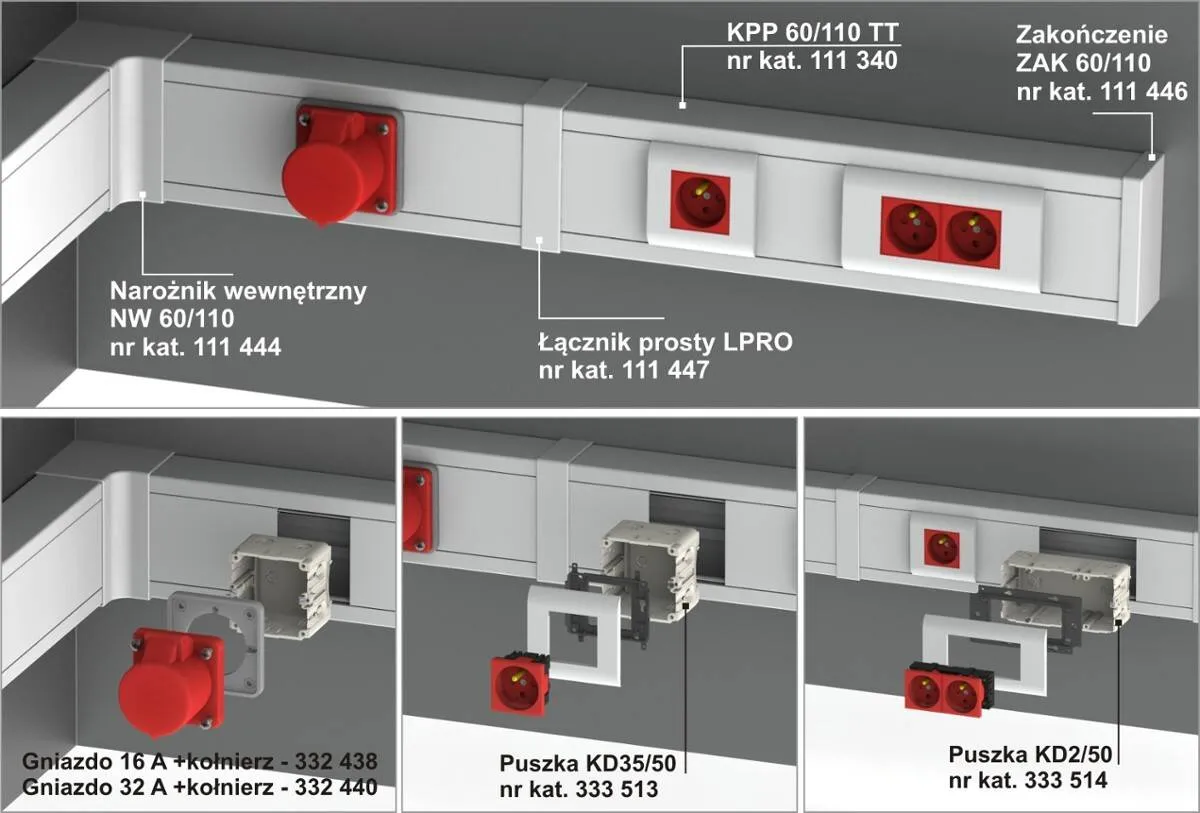 KPP 60/110 TT
nr kat. 111 340

Zakończenie
ZAK 60/110
nr kat. 111 446

Narożnik wewnętrzny
NW 60/110
nr kat. 111 444

Łącznik prosty LPRO
nr kat. 111 447

Gniazdo 16 A +kołnierz - 332 438
Gniazdo 32 A +kołnierz - 332 440

Puszka KD35/50
nr kat. 333 513

Puszka KD2/50
nr kat. 333 514