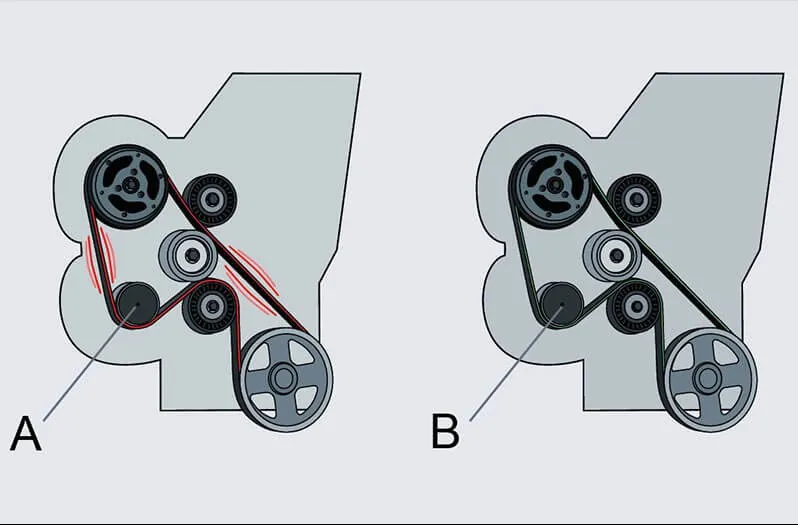 A

B