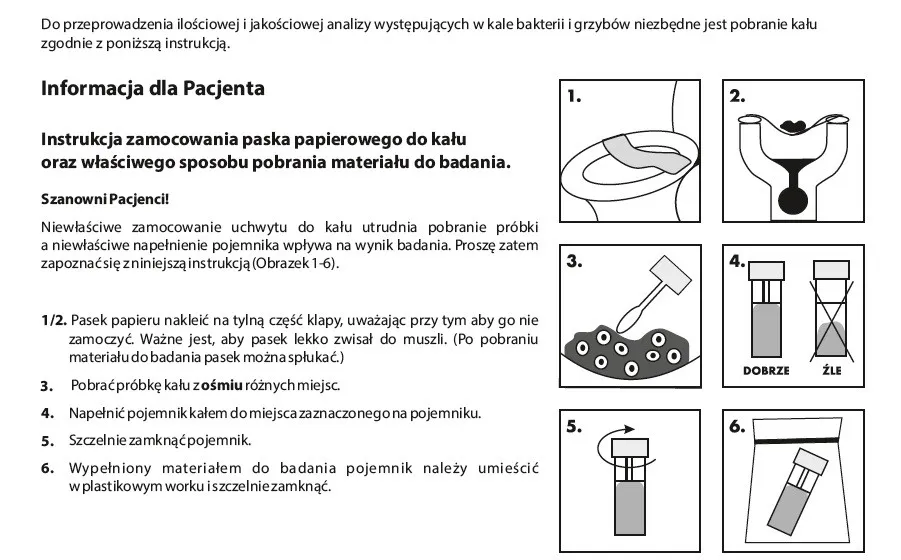 Do przeprowadzenia ilościowej i jakościowej analizy występujących w kale bakterii i grzybów niezbędne jest pobranie kału zgodnie z poniższą instrukcją.

Informacja dla Pacjenta

Instrukcja zamocowania paska papierowego do kału oraz właściwego sposobu pobrania materiału do badania.

Szanowni Pacjenci!

Niewłaściwe zamocowanie uchwytu do kału utrudnia pobranie próbki a niewłaściwe napełnienie pojemnika wpływa na wynik badania. Proszę zatem zapoznać się z niniejszą instrukcją (Obrazek 1-6).

1/2. Pasek papieru nakleić na tylną część klapy, uważając przy tym aby go nie zamoczyć. Ważne jest, aby pasek lekko zwisał do muszli. (Po pobraniu materiału do badania pasek można spłukać.)

3. Pobrać próbkę kału z ośmiu różnych miejsc.

4. Napełnić pojemnik kałem do miejsca zaznaczonego na pojemniku.

5. Szczelnie zamknąć pojemnik.

6. Wypełniony materiałem do badania pojemnik należy umieścić w plastikowym worku i szczelnie zamknąć.

1.

2.

3.

4.

DOBRZE

ŹLE

5.

6.