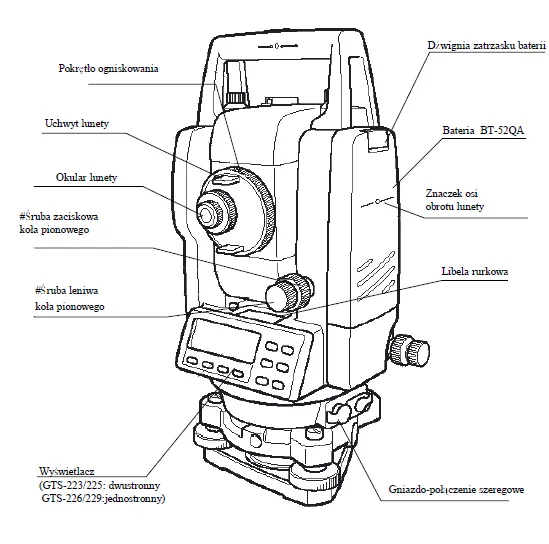 Pokrętło ogniskowania

Uchwyt lunety

Okular lunety

#Śruba zaciskowa koła pionowego

#Śruba leniwa koła pionowego

Wyświetlacz
(GTS-223/225: dwustronny
GTS-226/229:jednostronny)

Dźwignia zatrzasku baterii

Bateria BT-52QA

Znaczek osi obrotu lunety

Libela rurkowa

Gniazdo-połączenie szeregowe