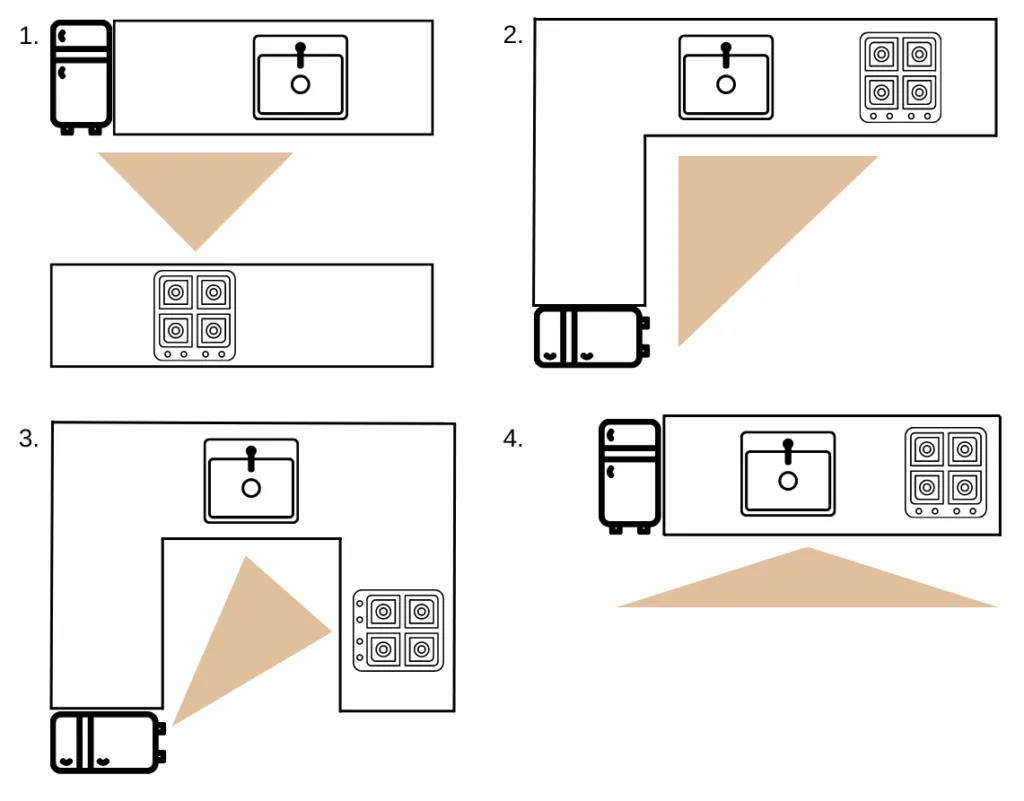 1.

2.

3.

4.