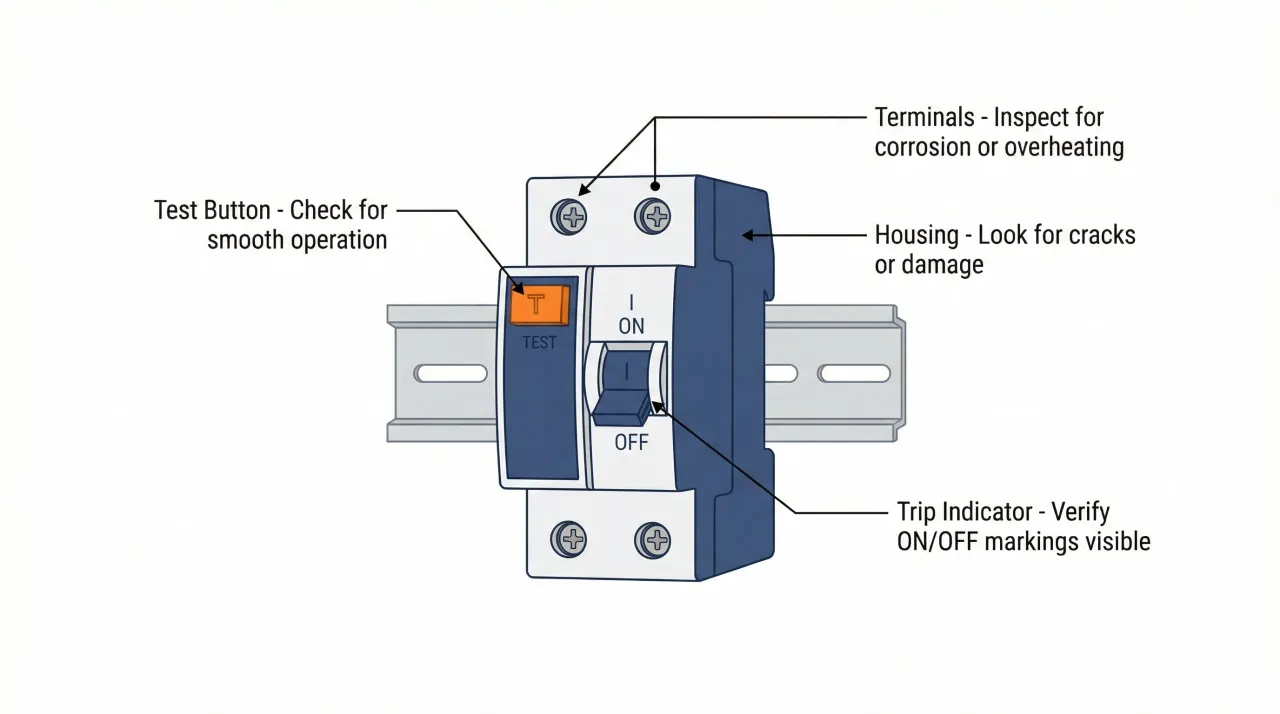 Terminals - Inspect for corrosion or overheating

Test Button - Check for smooth operation

Housing - Look for cracks or damage

T

TEST

I
ON

I

OFF

Trip Indicator - Verify ON/OFF markings visible