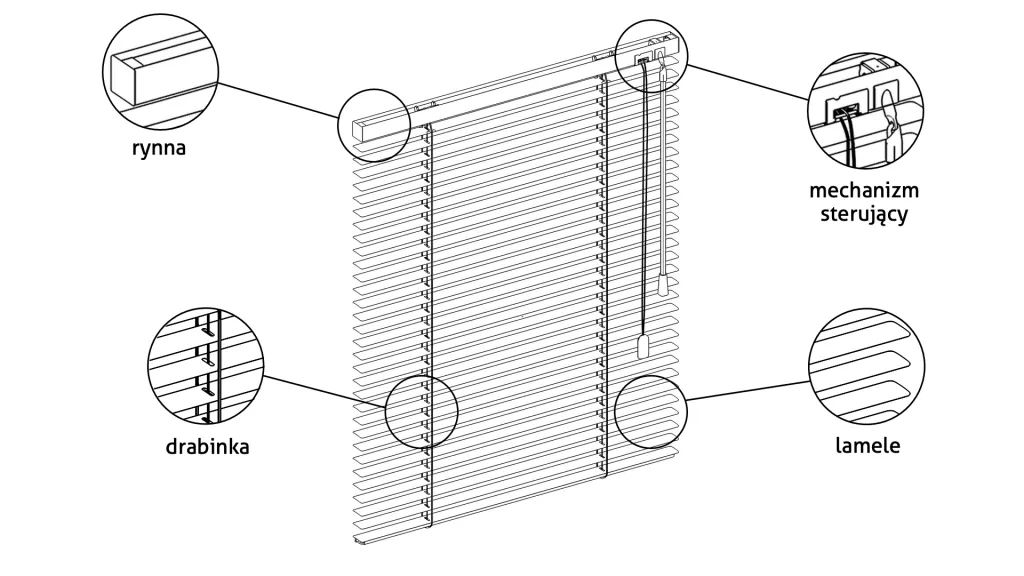 rynna

mechanizm sterujący

drabinka

lamele