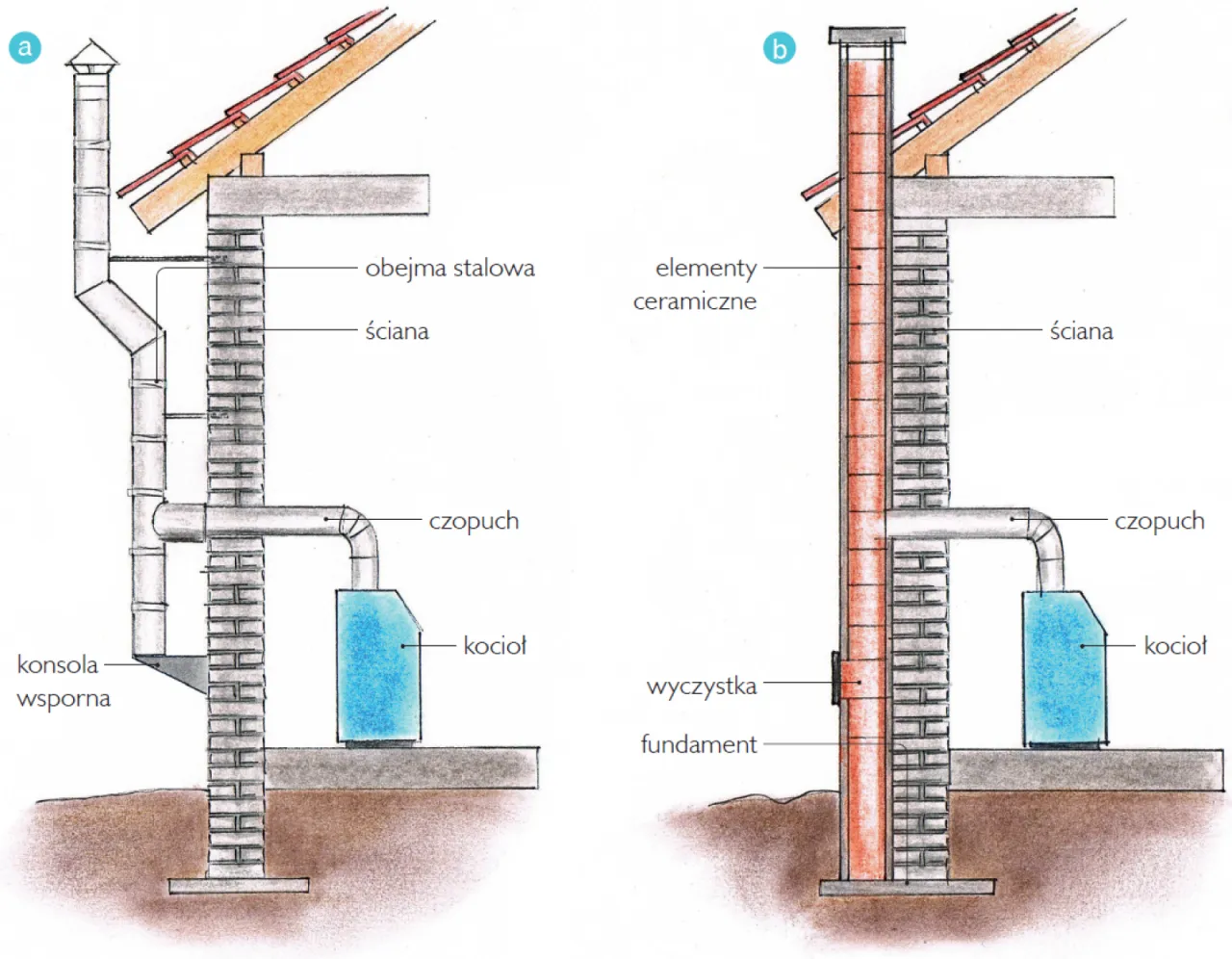 a

obejma stalowa

ściana

czopuch

kocioł

konsola wsporna

b

elementy ceramiczne

ściana

czopuch

kocioł

wyczystka

fundament