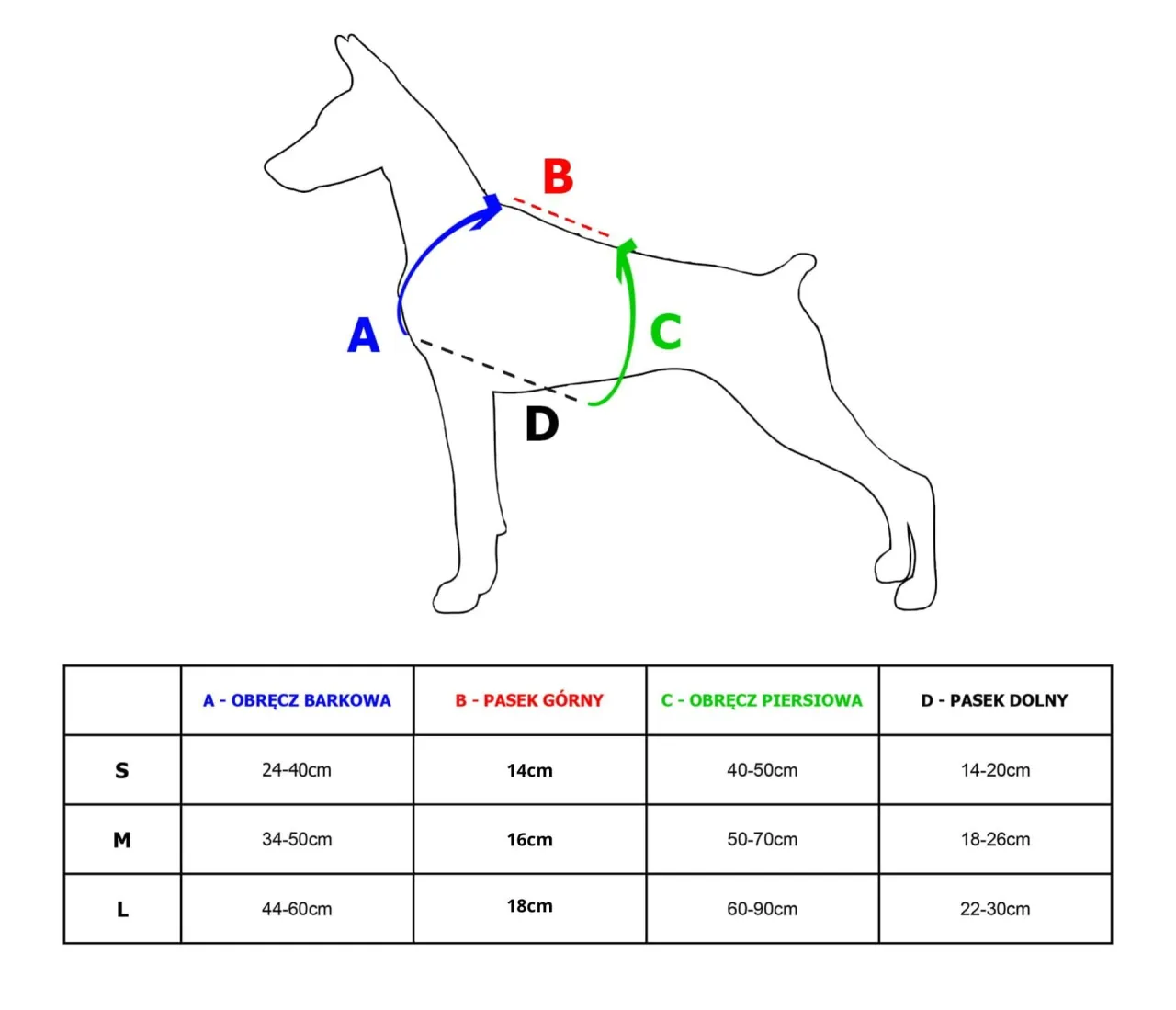 B

A

C

D

| | A - OBRĘCZ BARKOWA | B - PASEK GÓRNY | C - OBRĘCZ PIERSIOWA | D - PASEK DOLNY |
|---|---|---|---|---|
| S | 24-40cm | 14cm | 40-50cm | 14-20cm |
| M | 34-50cm | 16cm | 50-70cm | 18-26cm |
| L | 44-60cm | 18cm | 60-90cm | 22-30cm |