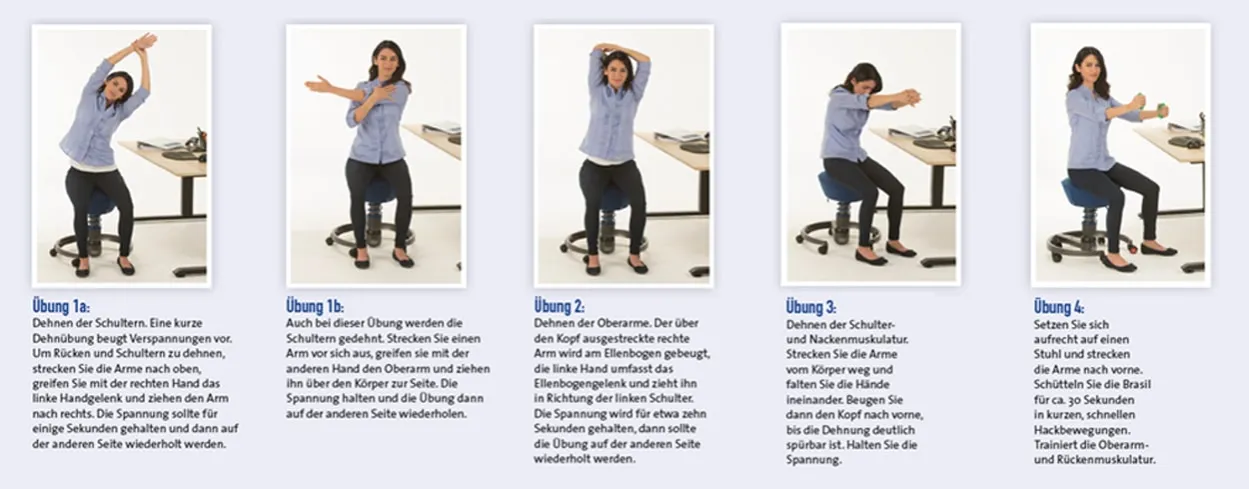 Übung 1a:
Dehnen der Schultern. Eine kurze Dehnübung beugt Verspannungen vor. Um Rücken und Schultern zu dehnen, strecken Sie die Arme nach oben, greifen Sie mit der rechten Hand das linke Handgelenk und ziehen den Arm nach rechts. Die Spannung sollte für einige Sekunden gehalten und dann auf der anderen Seite wiederholt werden.

Übung 1b:
Auch bei dieser Übung werden die Schultern gedehnt. Strecken Sie einen Arm vor sich aus, greifen sie mit der anderen Hand den Oberarm und ziehen ihn über den Körper zur Seite. Die Spannung halten und die Übung dann auf der anderen Seite wiederholen.

Übung 2:
Dehnen der Oberarme. Der über den Kopf ausgestreckte rechte Arm wird am Ellenbogen gebeugt, die linke Hand umfasst das Ellenbogengelenk und zieht ihn in Richtung der linken Schulter. Die Spannung wird für etwa zehn Sekunden gehalten, dann sollte die Übung auf der anderen Seite wiederholt werden.

Übung 3:
Dehnen der Schulter- und Nackenmuskulatur. Strecken Sie die Arme vom Körper weg und falten Sie die Hände ineinander. Beugen Sie dann den Kopf nach vorne, bis die Dehnung deutlich spürbar ist. Halten Sie die Spannung.

Übung 4:
Setzen Sie sich aufrecht auf einen Stuhl und strecken die Arme nach vorne. Schütteln Sie die Brasil für ca. 30 Sekunden in kurzen, schnellen Hackbewegungen. Trainiert die Oberarm- und Rückenmuskulatur.