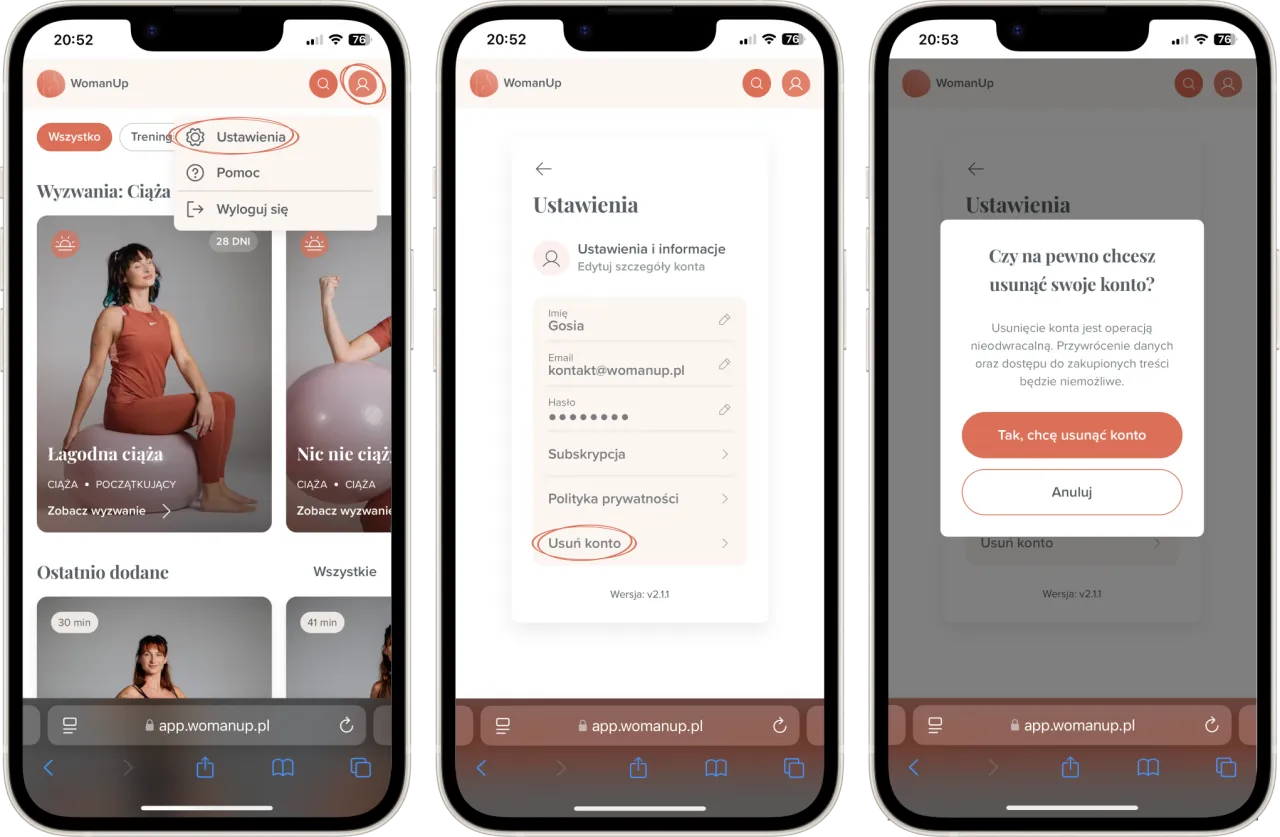 20:52

76

WomanUp

Wszystko

Trening

Ustawienia

Pomoc

Wyloguj się

Wyzwania: Ciąża

28 DNI

Łagodna ciąża

CIĄŻA • POCZĄTKUJĄCY

Zobacz wyzwanie

Nic nie ciąż

CIĄŻA • CIĄŻA

Zobacz wyzwanie

Ostatnio dodane

Wszystkie

30 min

41 min

app.womanup.pl

20:52

76

WomanUp

Ustawienia

Ustawienia i informacje
Edytuj szczegóły konta

Imię
Gosia

Email
kontakt@womanup.pl

Hasło
••••••••

Subskrypcja

Polityka prywatności

Usuń konto

Wersja: v2.1.1

app.womanup.pl

20:53

76

WomanUp

Ustawienia

Czy na pewno chcesz usunąć swoje konto?

Usunięcie konta jest operacją nieodwracalną. Przywrócenie danych oraz dostępu do zakupionych treści będzie niemożliwe.

Tak, chcę usunąć konto

Anuluj

Usuń konto

Wersja: v2.1.1

app.womanup.pl