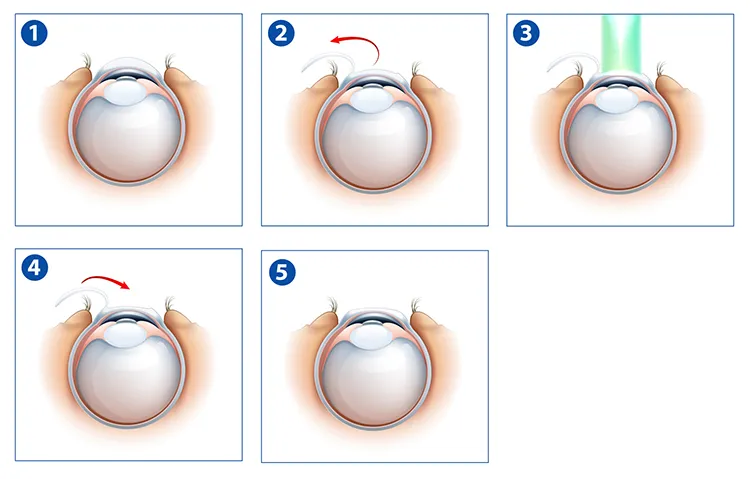 1

2

3

4

5